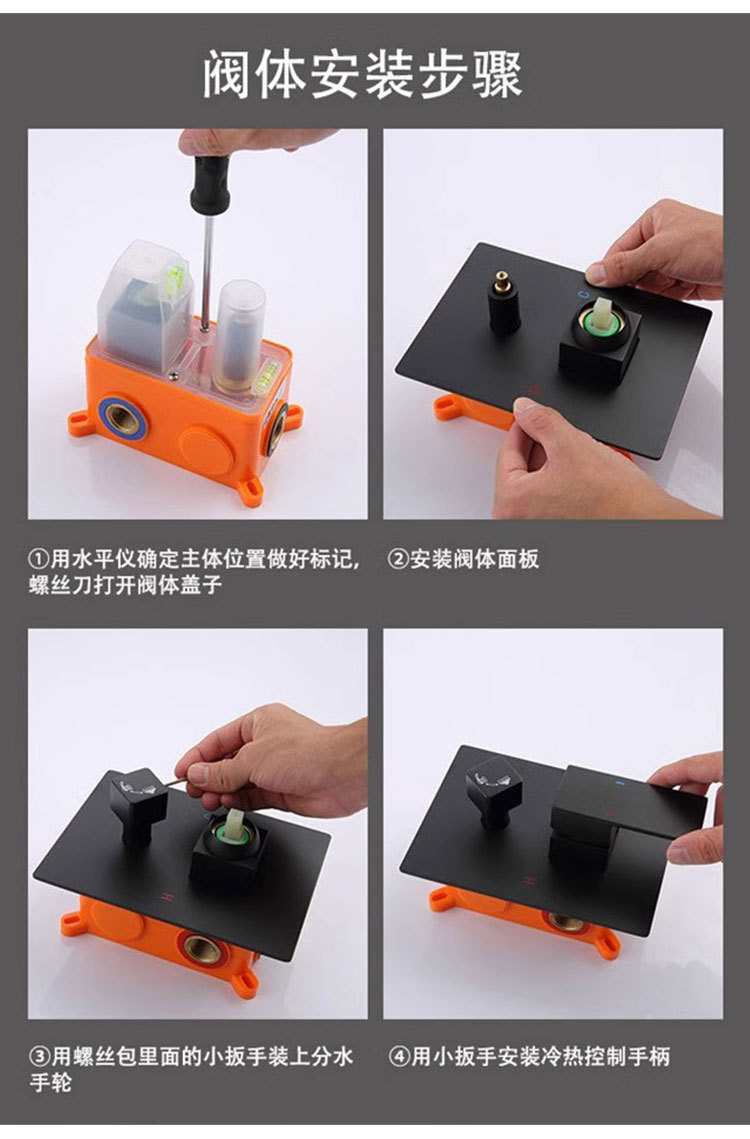 阀体安装步骤

①用水平仪确定主体位置做好标记，螺丝刀打开阀体盖子

②安装阀体面板

③用螺丝包里面的小扳手装上分水手轮

④用小扳手安装冷热控制手柄