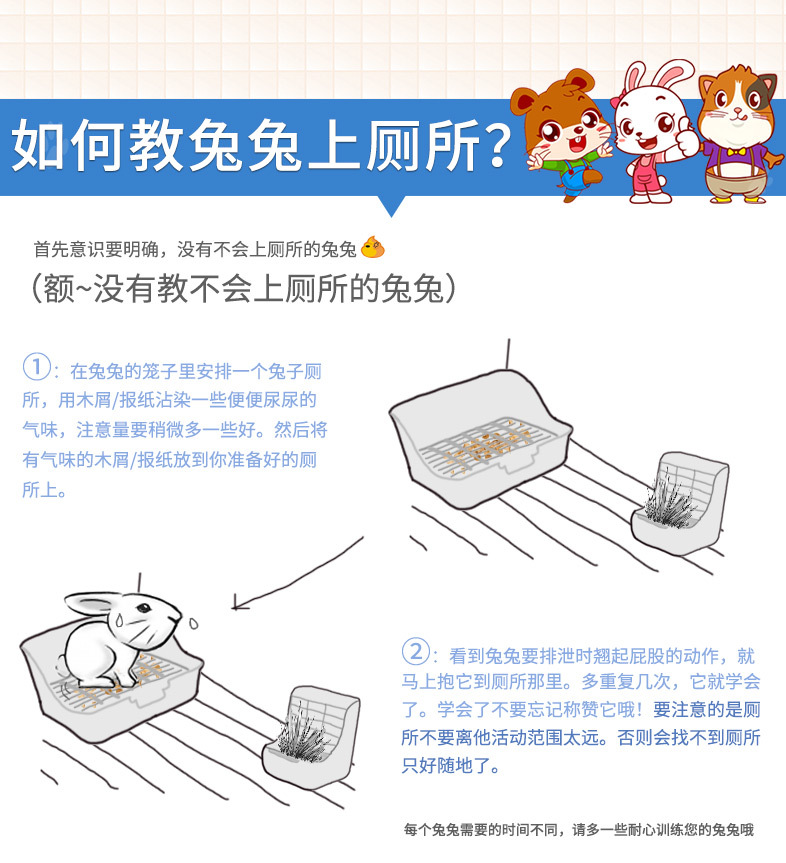 如何教兔兔上厕所?

首先意识要明确，没有不会上厕所的兔兔

（额~没有教不会上厕所的兔兔）

①：在兔兔的笼子里安排一个兔子厕所，用木屑/报纸沾染一些便便尿尿的气味，注意量要稍微多一些好。然后将有气味的木屑/报纸放到你准备好的厕所上。

②：看到兔兔要排泄时翘起屁股的动作，就马上抱它到厕所那里。多重复几次，它就学会了。学会了不要忘记称赞它哦！要注意的是厕所不要离他活动范围太远。否则会找不到厕所只好随地了。

每个兔兔需要的时间不同，请多一些耐心训练您的兔兔哦