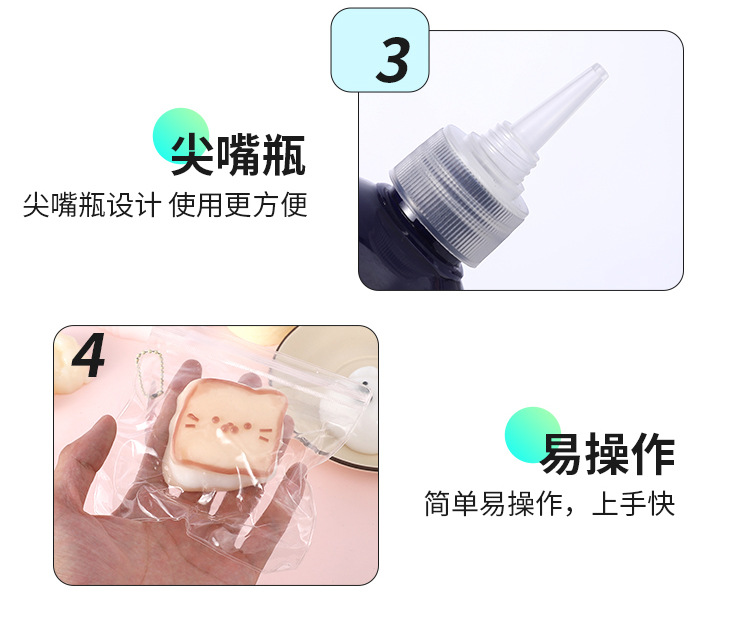 3

尖嘴瓶

尖嘴瓶设计 使用更方便

4

易操作

简单易操作，上手快