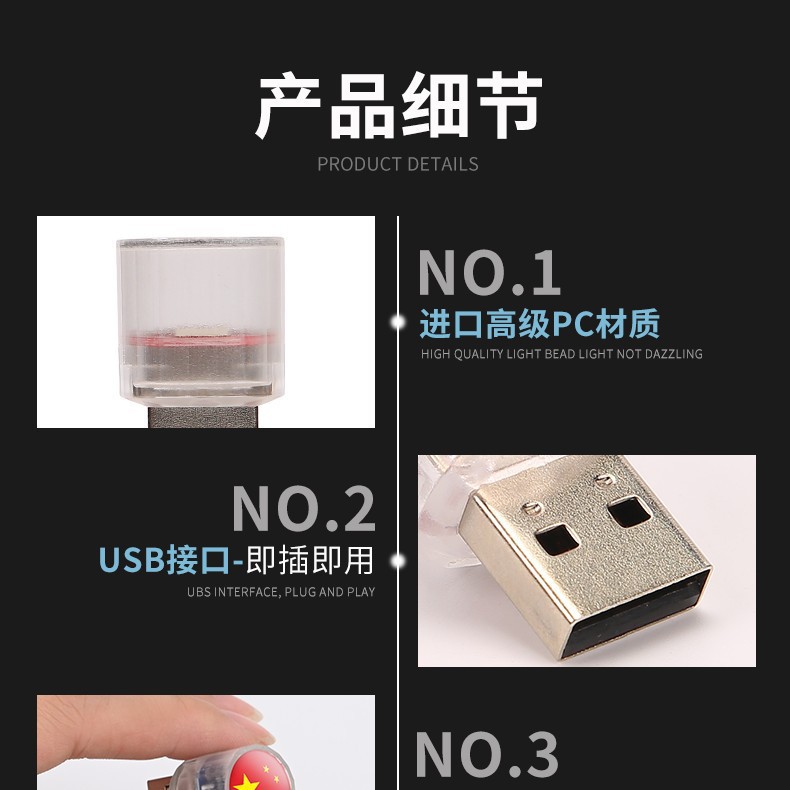 产品细节

PRODUCT DETAILS

NO.1

进口高级PC材质

HIGH QUALITY LIGHT BEAD LIGHT NOT DAZZLING

NO.2

USB接口-即插即用

UBS INTERFACE, PLUG AND PLAY

NO.3