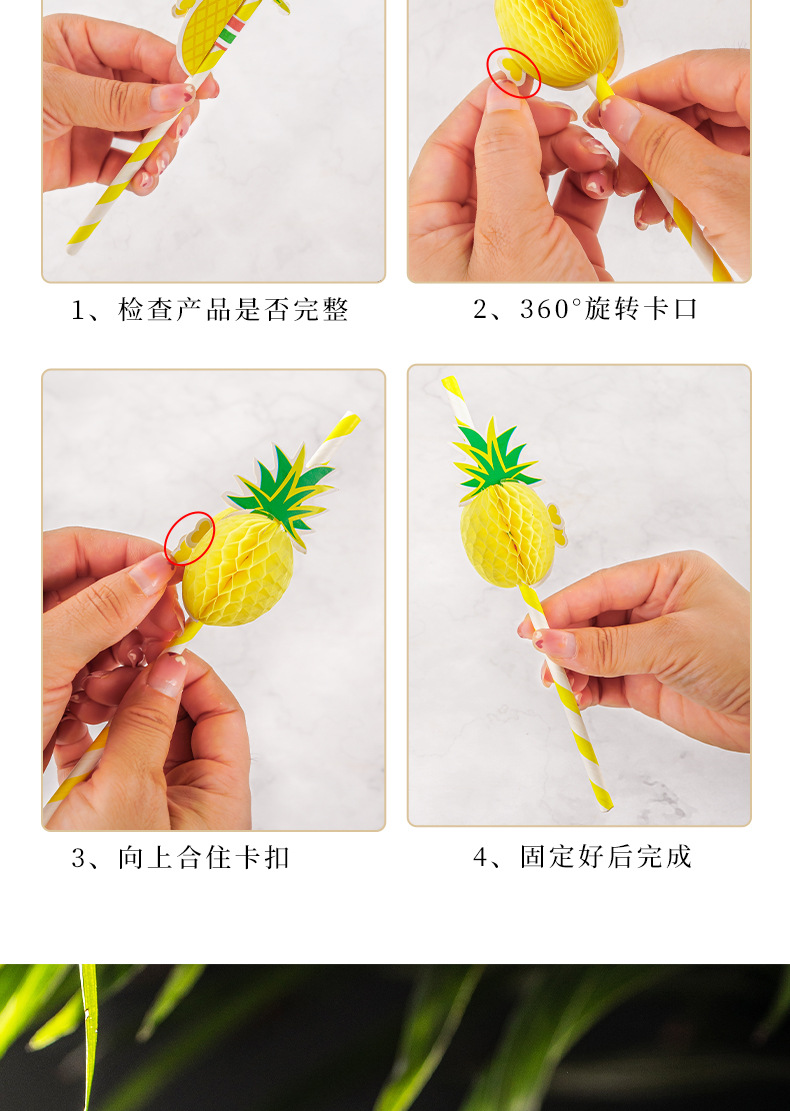 1、检查产品是否完整

2、360°旋转卡口

3、向上合住卡扣

4、固定好后完成