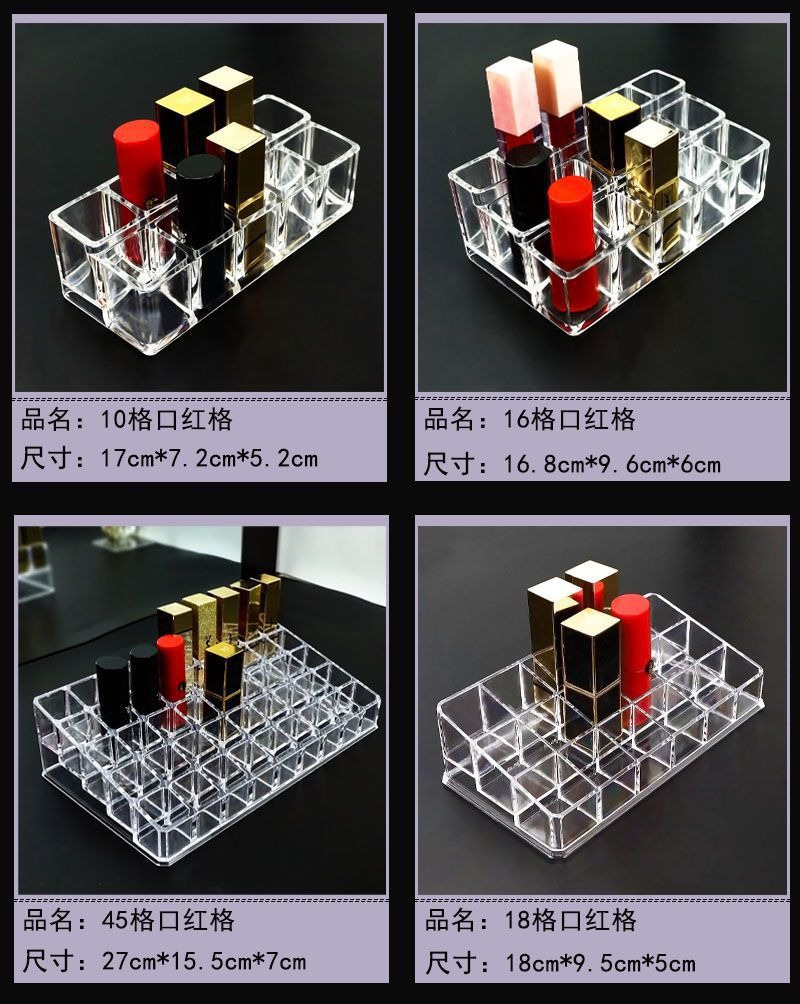 品名：10格口红格
尺寸：17cm*7.2cm*5.2cm

品名：16格口红格
尺寸：16.8cm*9.6cm*6cm

品名：45格口红格
尺寸：27cm*15.5cm*7cm

品名：18格口红格
尺寸：18cm*9.5cm*5cm