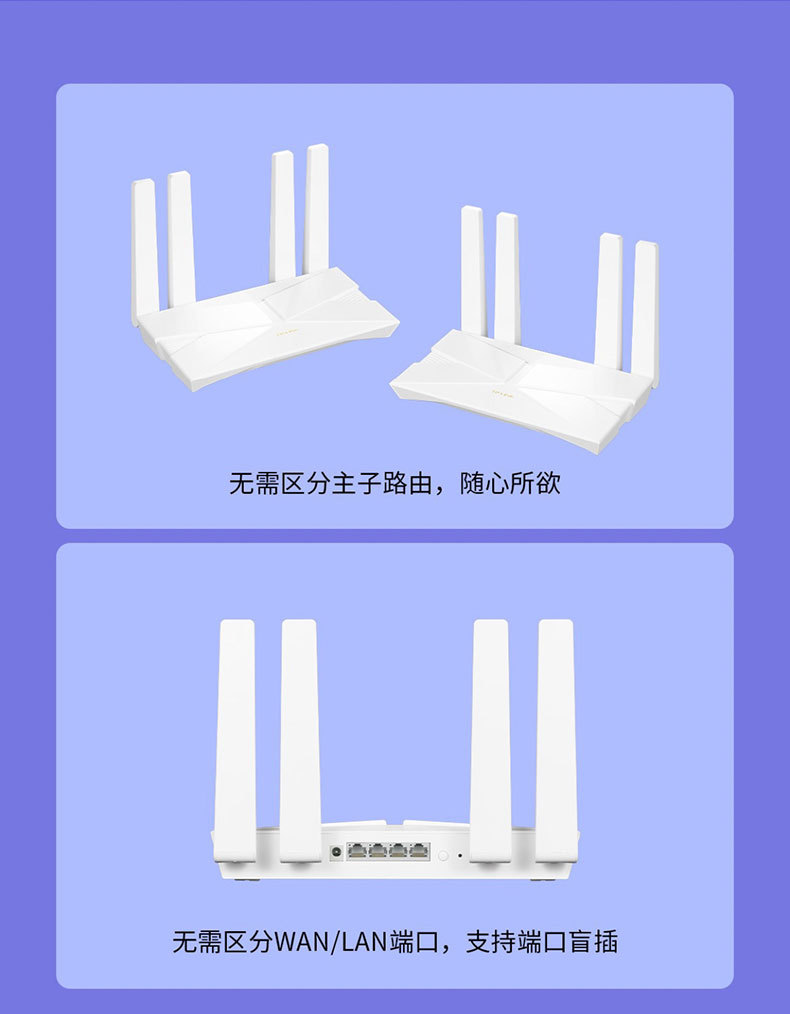 无需区分主子路由，随心所欲

无需区分WAN/LAN端口，支持端口盲插