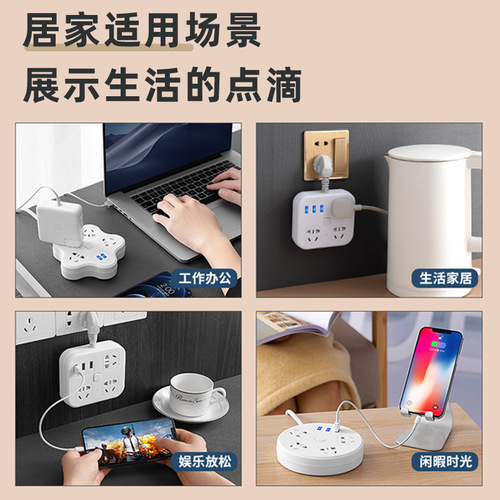 居家适用场景
展示生活的点滴

工作办公

生活家居

娱乐放松

闲暇时光