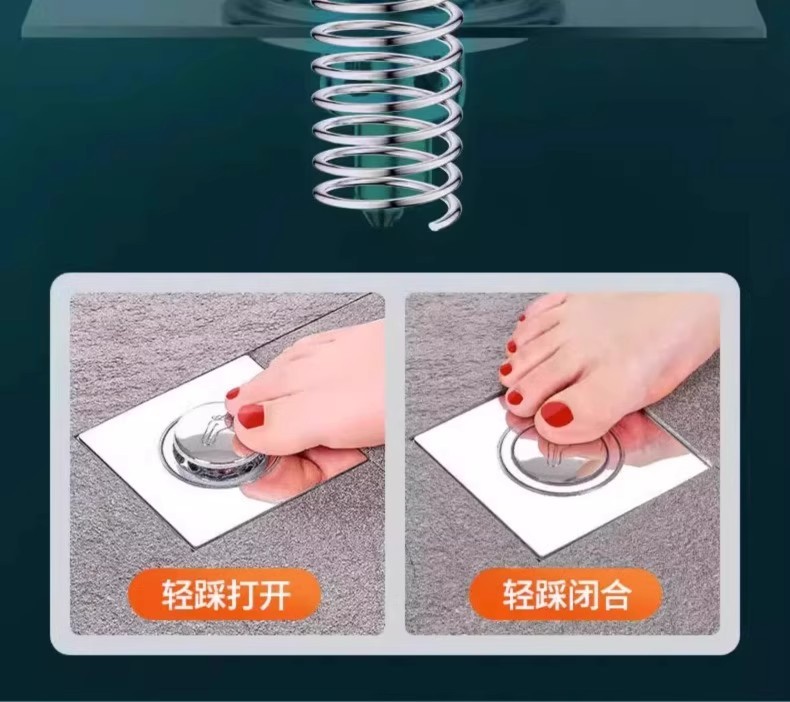 轻踩打开

轻踩闭合