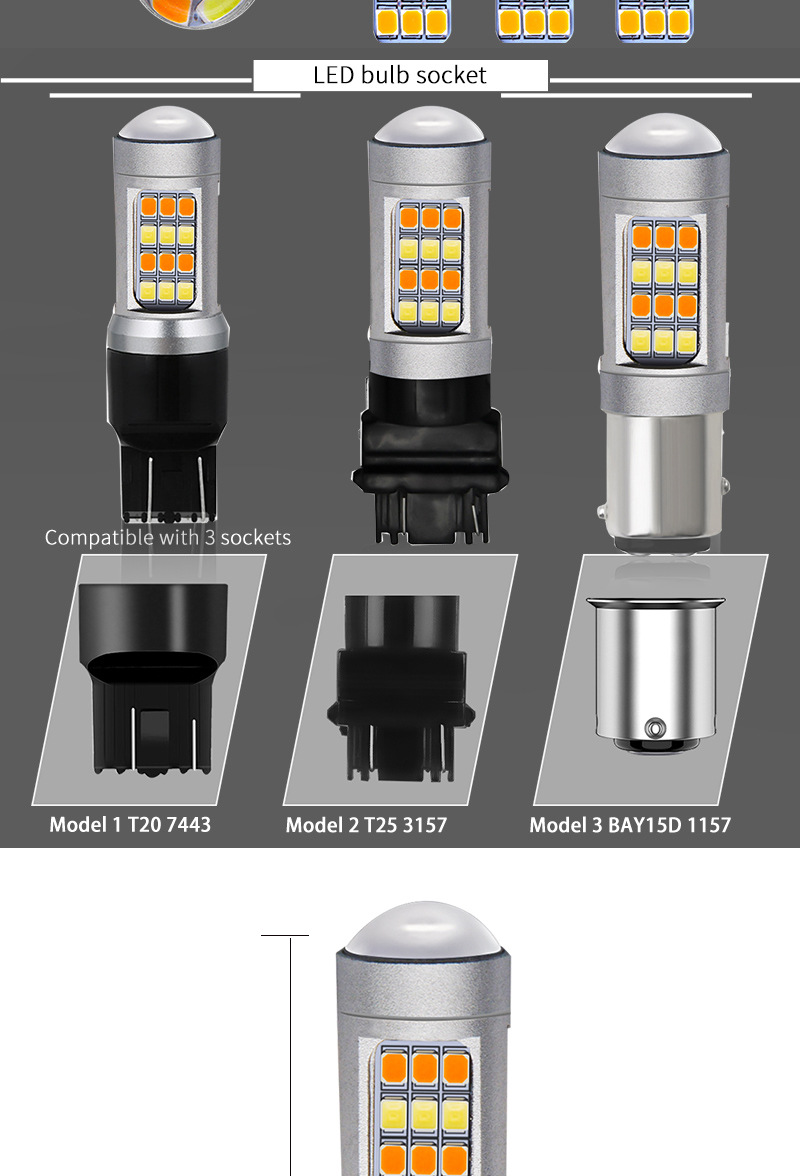 LED bulb socket

Compatible with 3 sockets

Model 1 T20 7443

Model 2 T25 3157

Model 3 BAY15D 1157