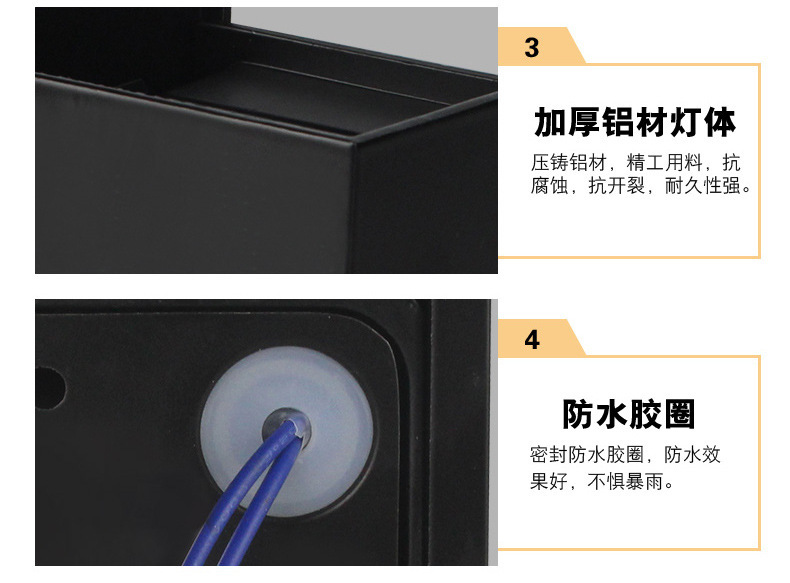 3

加厚铝材灯体

压铸铝材，精工用料，抗腐蚀，抗开裂，耐久性强。

4

防水胶圈

密封防水胶圈，防水效果好，不惧暴雨。