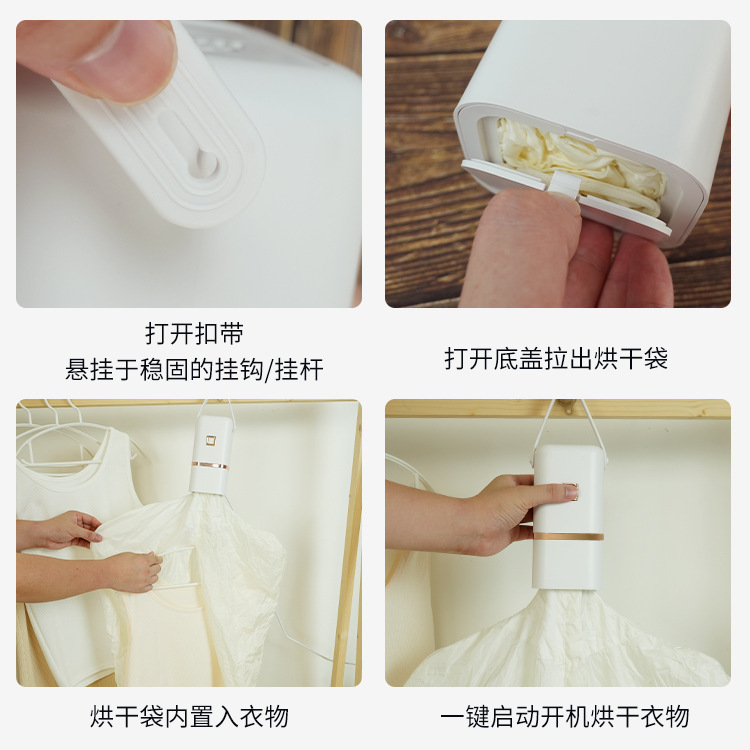 打开扣带
悬挂于稳固的挂钩/挂杆

打开底盖拉出烘干袋

烘干袋内置入衣物

一键启动开机烘干衣物