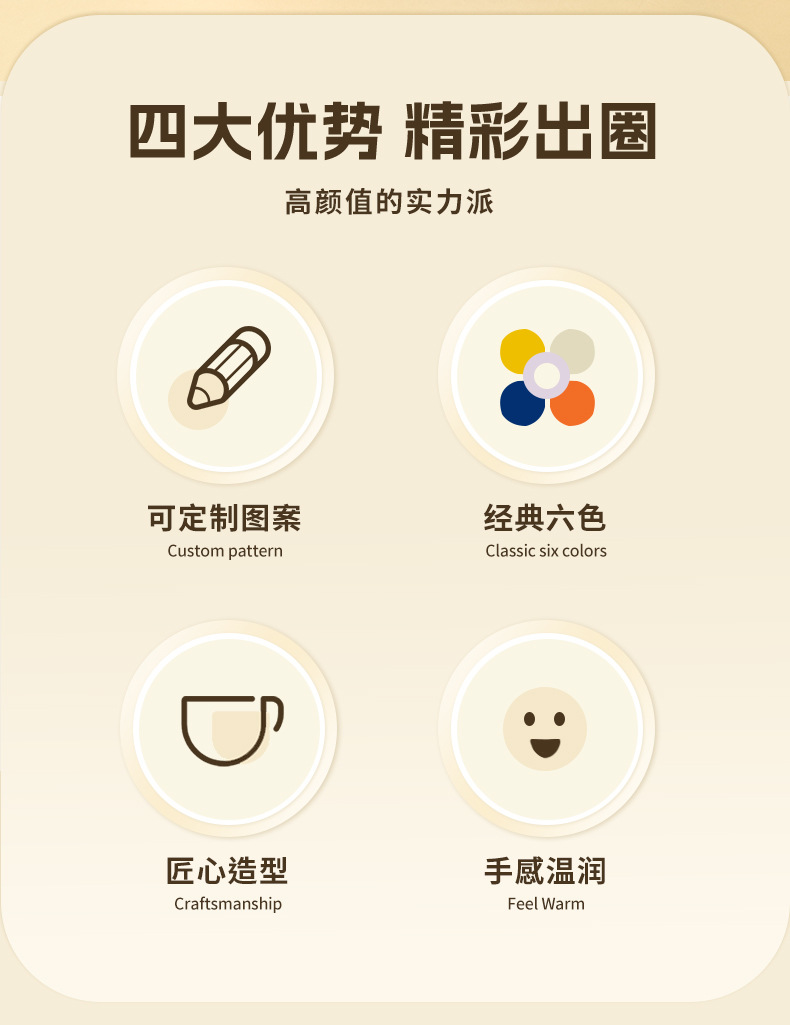 四大优势 精彩出圈

高颜值的实力派

可定制图案
Custom pattern

经典六色
Classic six colors

匠心造型
Craftsmanship

手感温润
Feel Warm