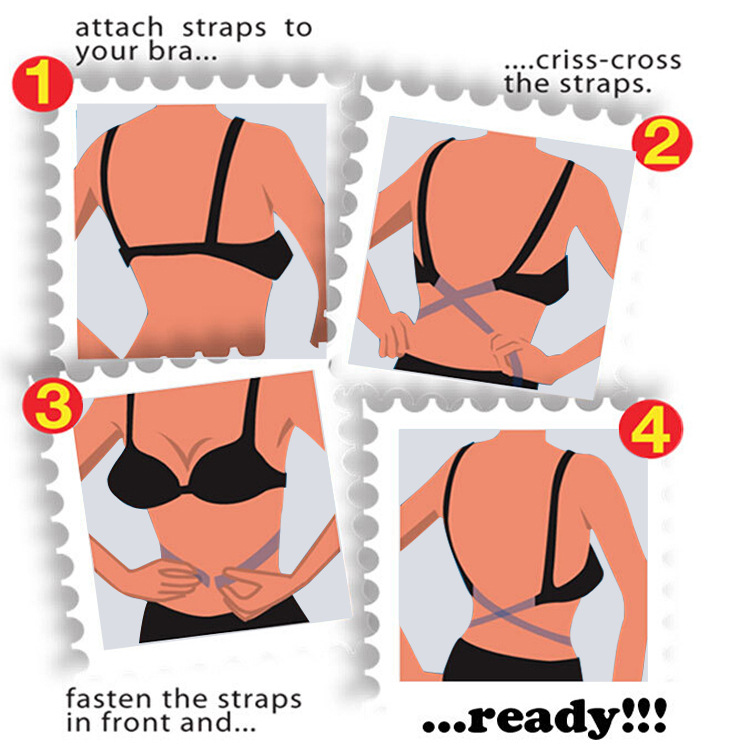 attach straps to your bra...

1

....criss-cross the straps.

2

3

4

fasten the straps in front and...

...ready!!!