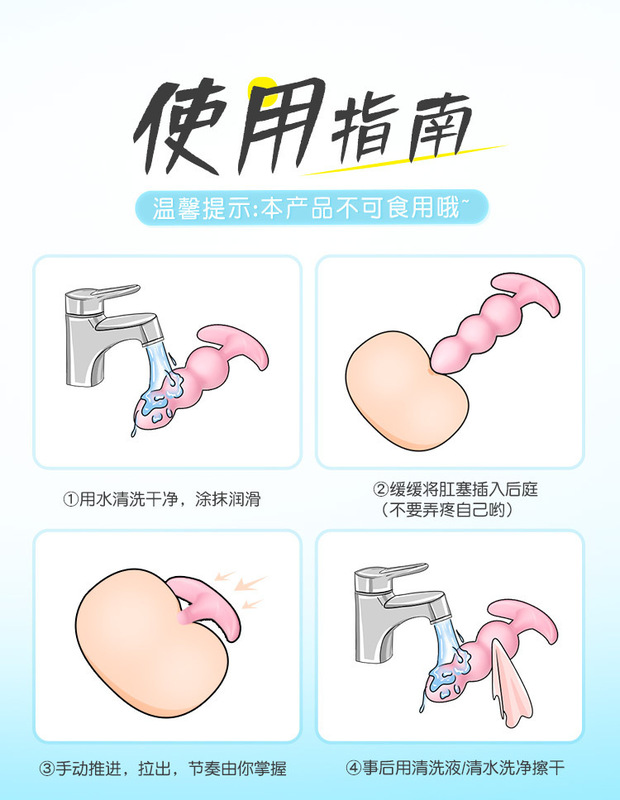 使用指南

温馨提示:本产品不可食用哦~

①用水清洗干净，涂抹润滑

②缓缓将肛塞插入后庭
（不要弄疼自己哟）

③手动推进，拉出，节奏由你掌握

④事后用清洗液/清水洗净擦干