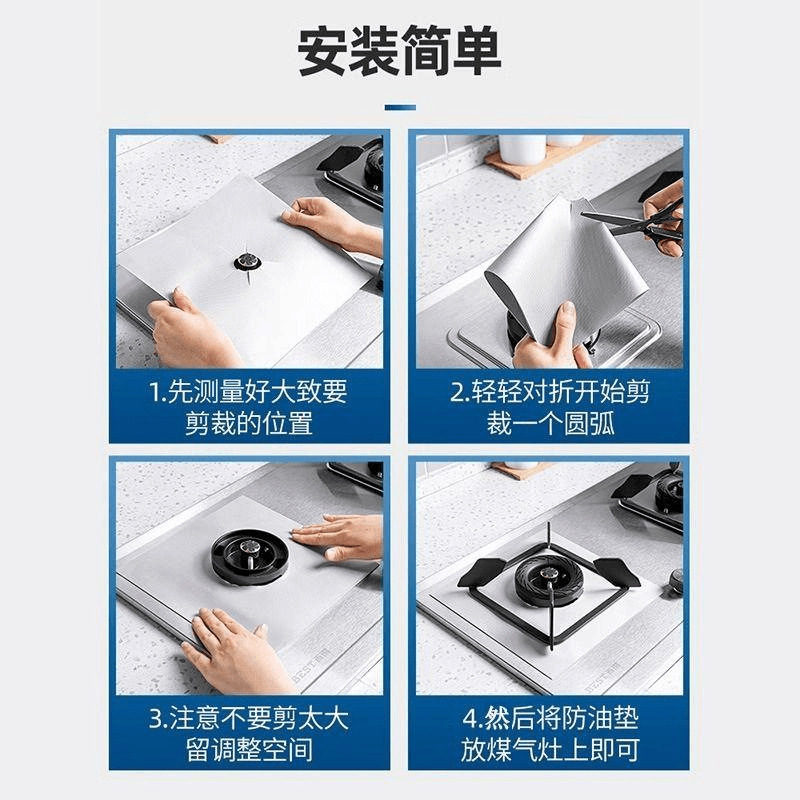 安装简单

1.先测量好大致要剪裁的位置

2.轻轻对折开始剪裁一个圆弧

3.注意不要剪太大留调整空间

4.然后将防油垫放煤气灶上即可