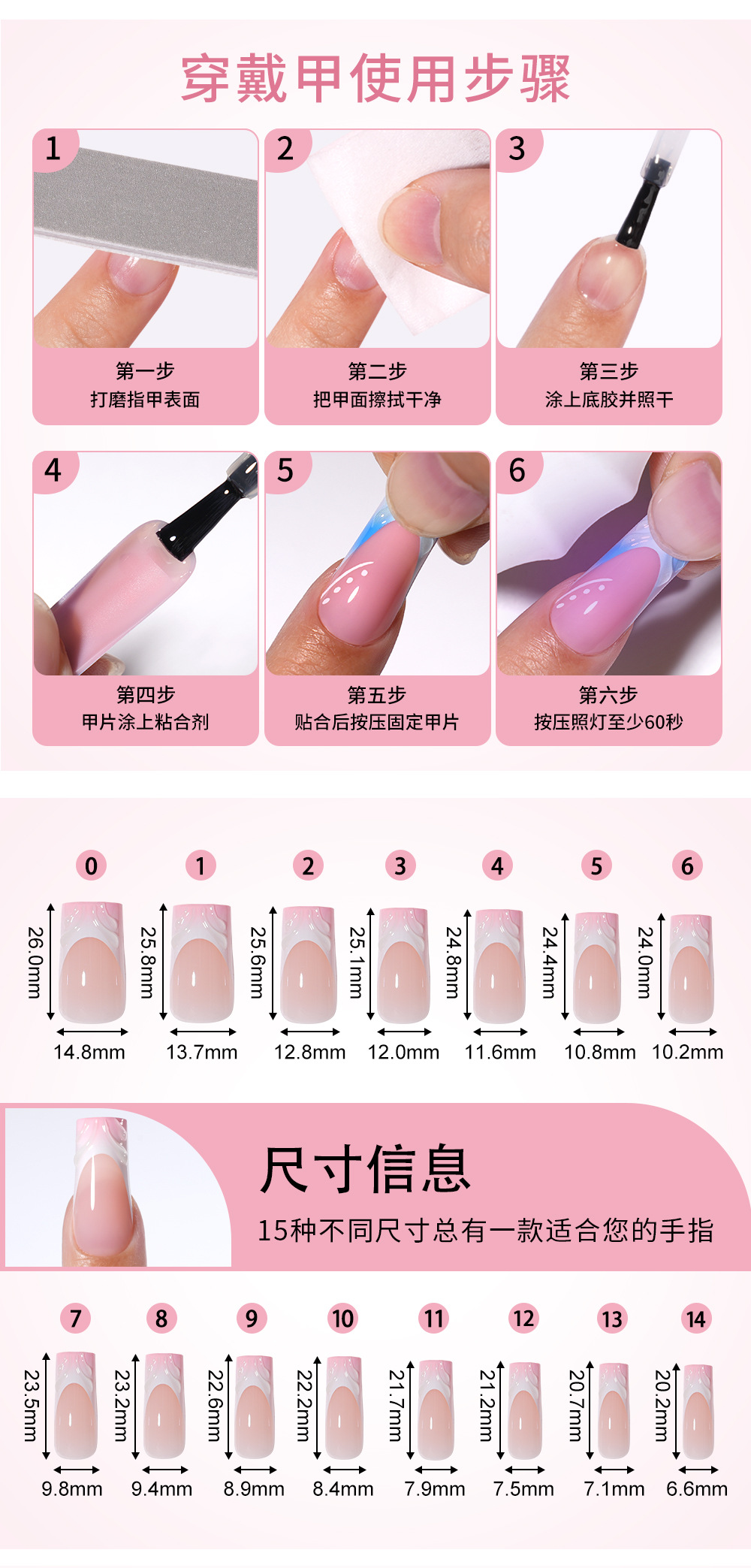 穿戴甲使用步骤

1
第一步
打磨指甲表面

2
第二步
把甲面擦拭干净

3
第三步
涂上底胶并照干

4
第四步
甲片涂上粘合剂

5
第五步
贴合后按压固定甲片

6
第六步
按压照灯至少60秒

0
26.0mm
14.8mm

1
25.8mm
13.7mm

2
25.6mm
12.8mm

3
25.1mm
12.0mm

4
24.8mm
11.6mm

5
24.4mm
10.8mm

6
24.0mm
10.2mm

尺寸信息
15种不同尺寸总有一款适合您的手指

7
23.5mm
9.8mm

8
23.2mm
9.4mm

9
22.6mm
8.9mm

10
22.2mm
8.4mm

11
21.7mm
7.9mm

12
21.2mm
7.5mm

13
20.7mm
7.1mm

14
20.2mm
6.6mm