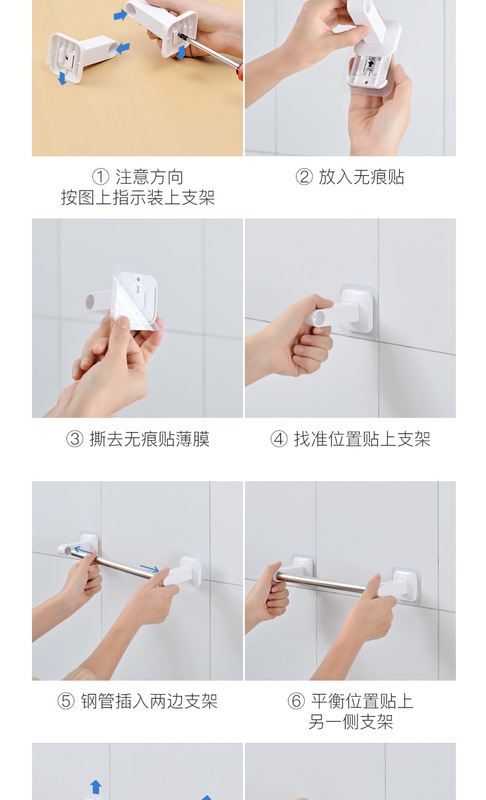 ① 注意方向
按图上指示装上支架

② 放入无痕贴

③ 撕去无痕贴薄膜

④ 找准位置贴上支架

⑤ 钢管插入两边支架

⑥ 平衡位置贴上
另一侧支架