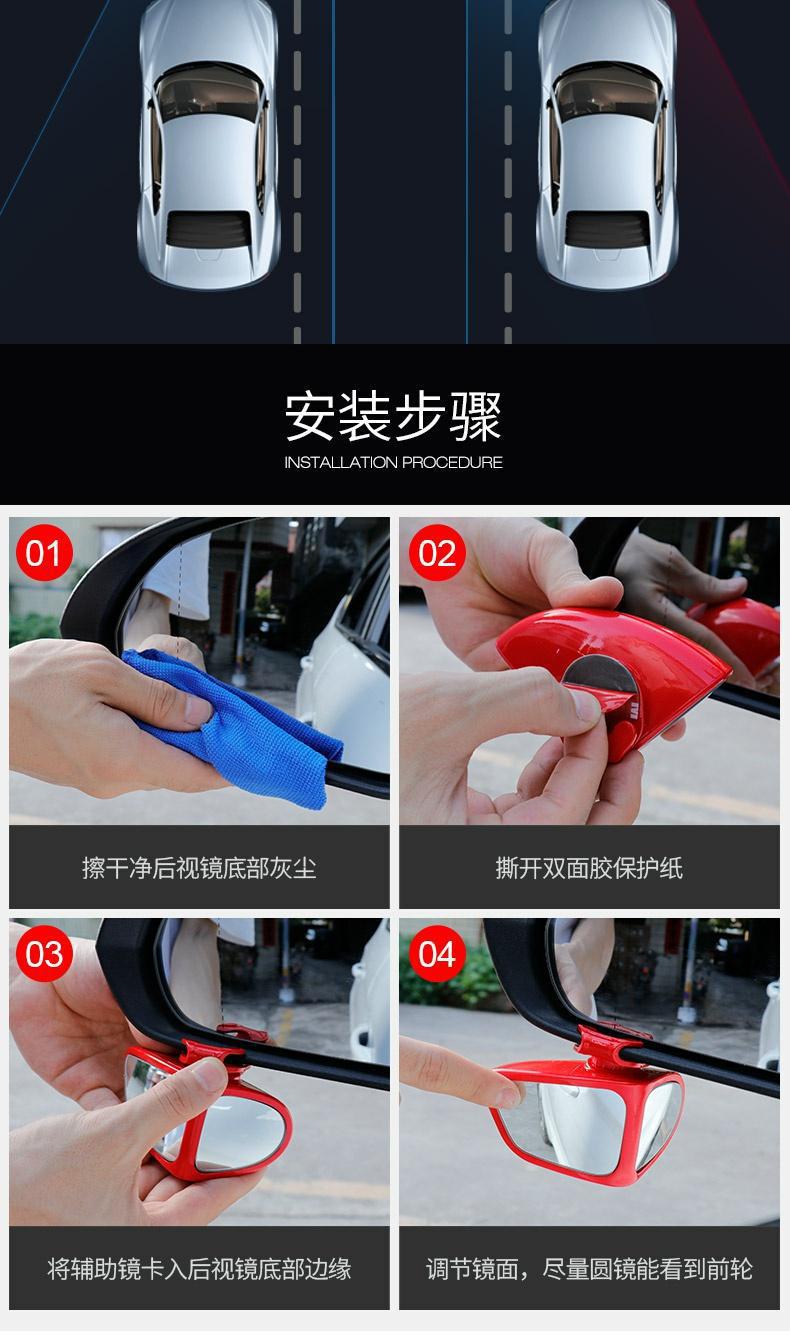 安装步骤
INSTALLATION PROCEDURE

01
擦干净后视镜底部灰尘

02
撕开双面胶保护纸

03
将辅助镜卡入后视镜底部边缘

04
调节镜面，尽量圆镜能看到前轮