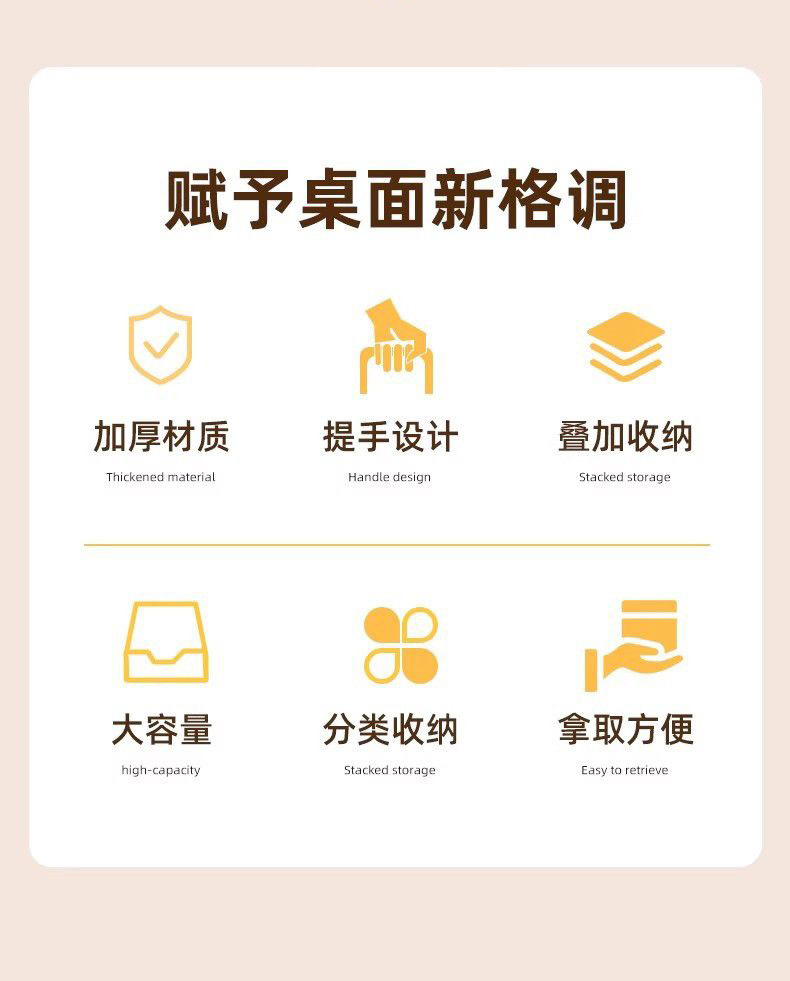 赋予桌面新格调

加厚材质
Thickened material

提手设计
Handle design

叠加收纳
Stacked storage

大容量
high-capacity

分类收纳
Stacked storage

拿取方便
Easy to retrieve