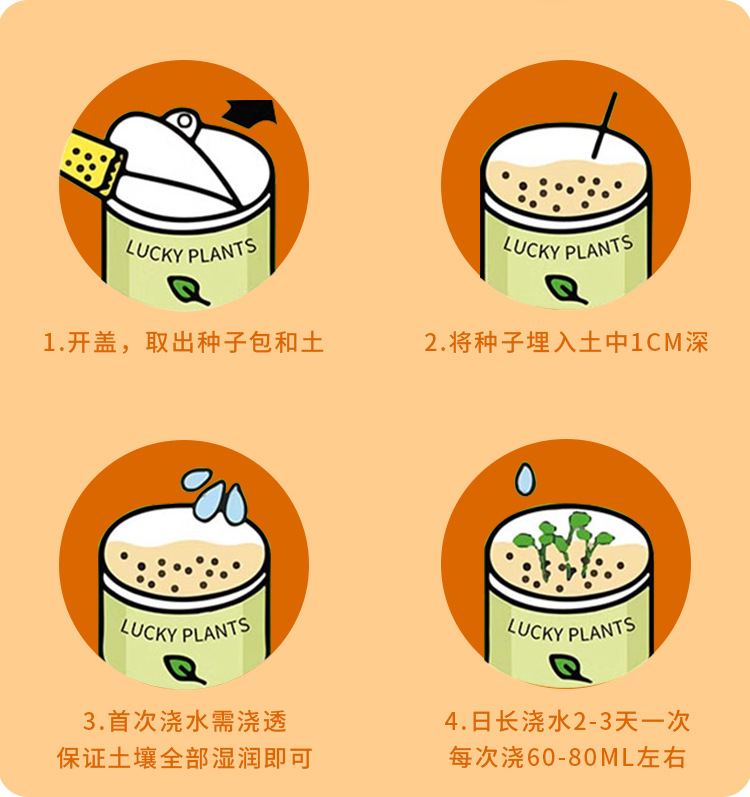 LUCKY PLANTS

1.开盖，取出种子包和土

LUCKY PLANTS

2.将种子埋入土中1CM深

LUCKY PLANTS

3.首次浇水需浇透
保证土壤全部湿润即可

LUCKY PLANTS

4.日长浇水2-3天一次
每次浇60-80ML左右