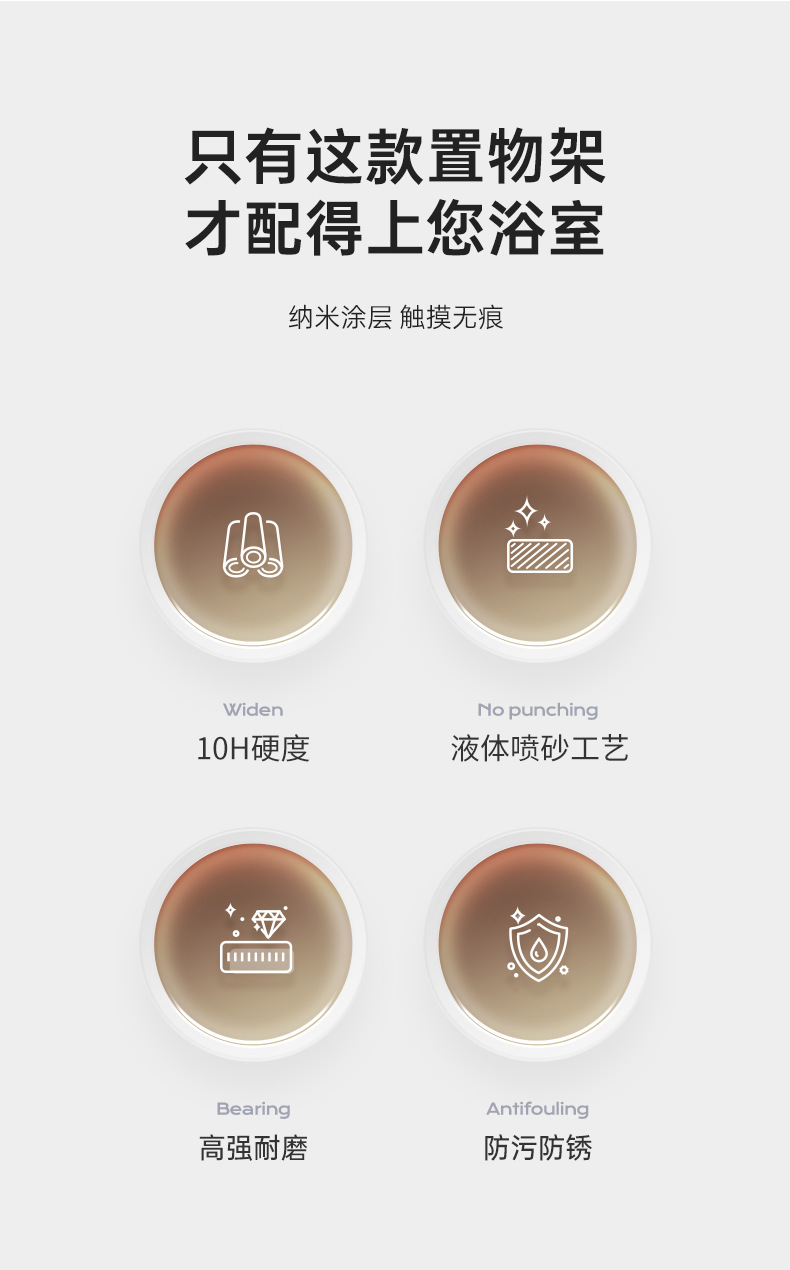 只有这款置物架
才配得上您浴室

纳米涂层 触摸无痕

Widen
10H硬度

No punching
液体喷砂工艺

Bearing
高强耐磨

Antifouling
防污防锈