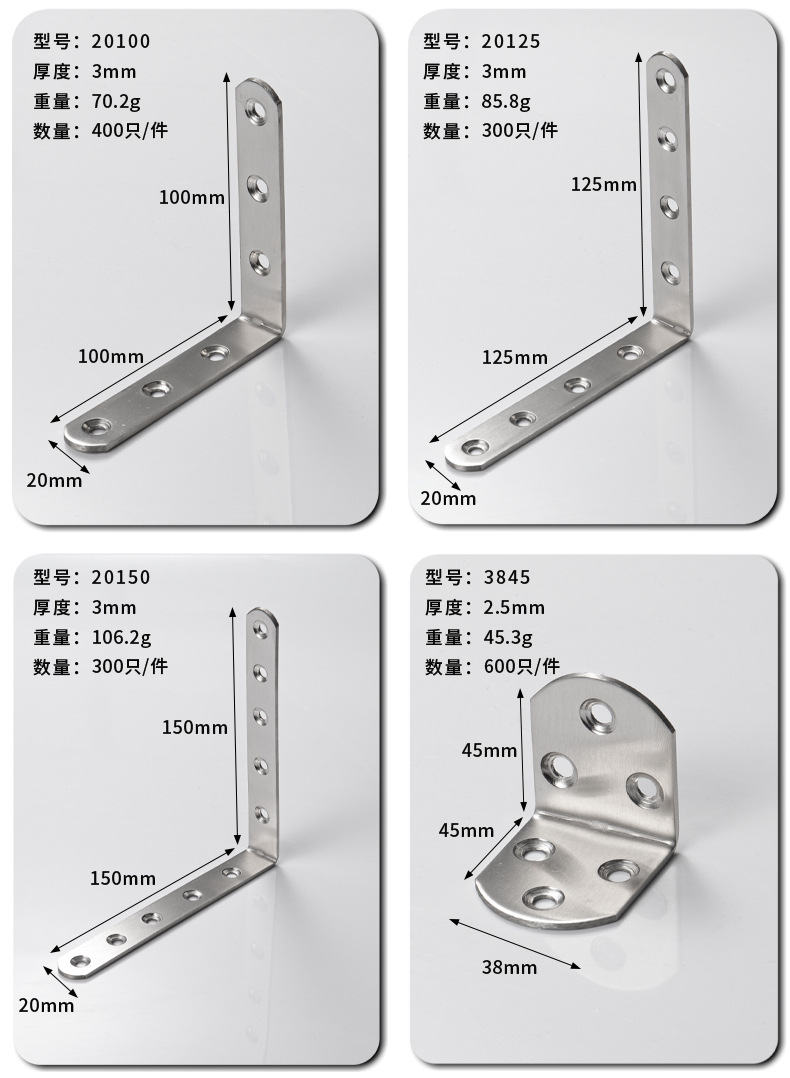 型号：20100
厚度：3mm
重量：70.2g
数量：400只/件

100mm
100mm
20mm

型号：20125
厚度：3mm
重量：85.8g
数量：300只/件

125mm
125mm
20mm

型号：20150
厚度：3mm
重量：106.2g
数量：300只/件

150mm
150mm
20mm

型号：3845
厚度：2.5mm
重量：45.3g
数量：600只/件

45mm
45mm
38mm