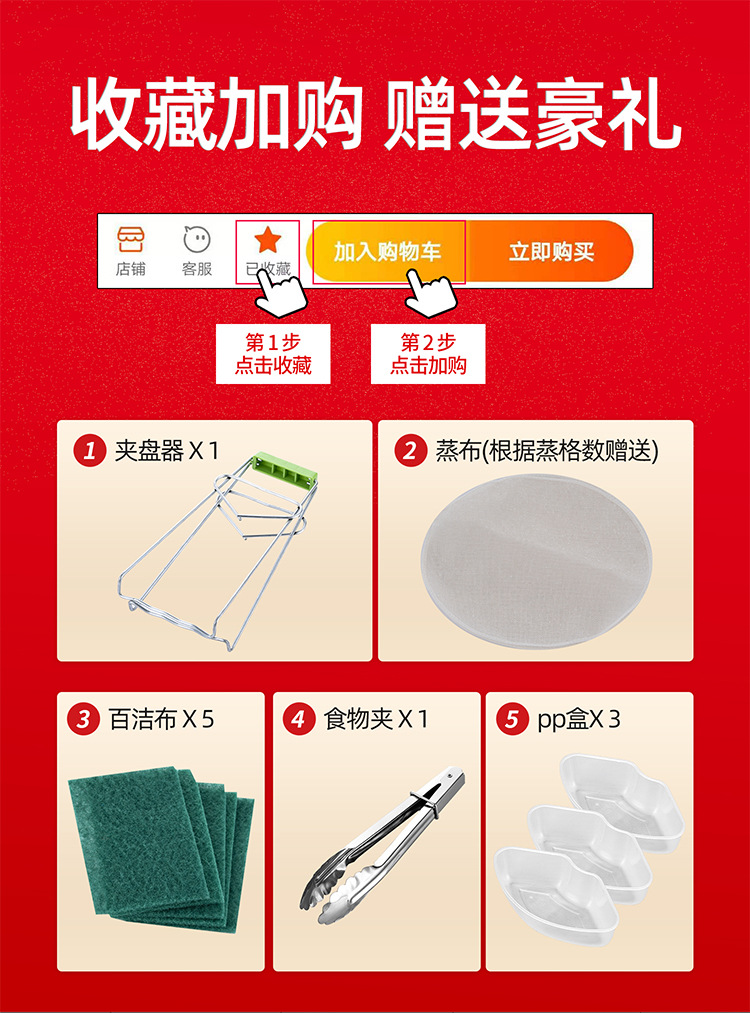 收藏加购 赠送豪礼

店铺 客服 已收藏 加入购物车 立即购买

第1步
点击收藏

第2步
点击加购

1 夹盘器 X 1

2 蒸布(根据蒸格数赠送)

3 百洁布 X 5

4 食物夹 X 1

5 pp盒X 3