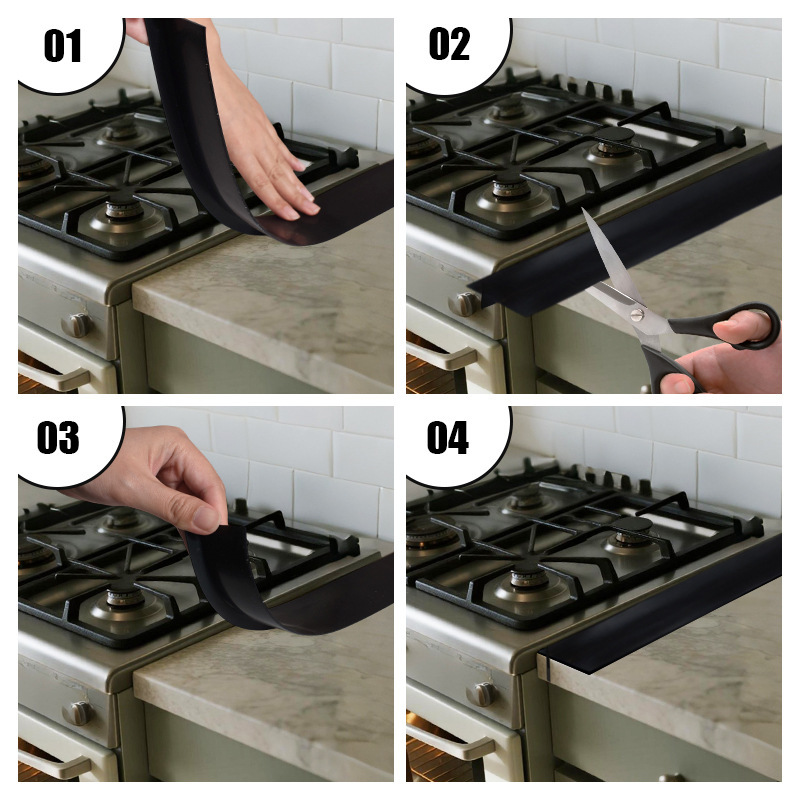 01

02

03

04