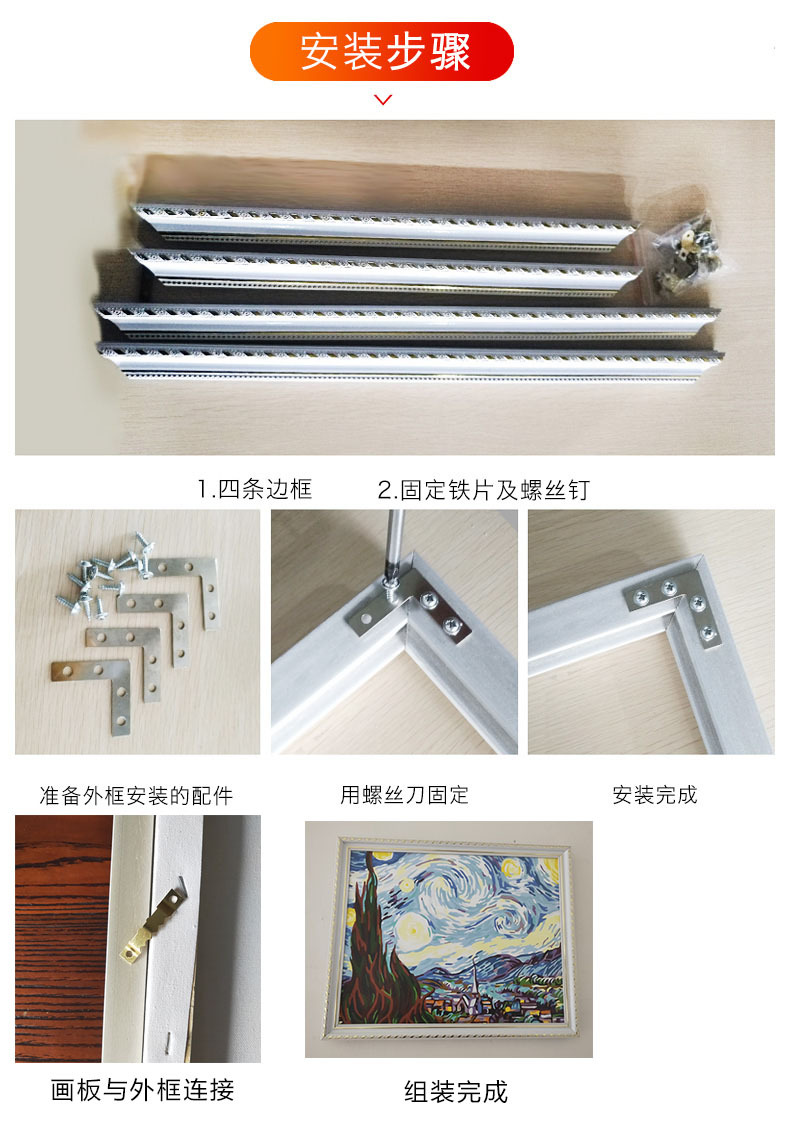 安装步骤

1.四条边框 2.固定铁片及螺丝钉

准备外框安装的配件

用螺丝刀固定

安装完成

画板与外框连接

组装完成