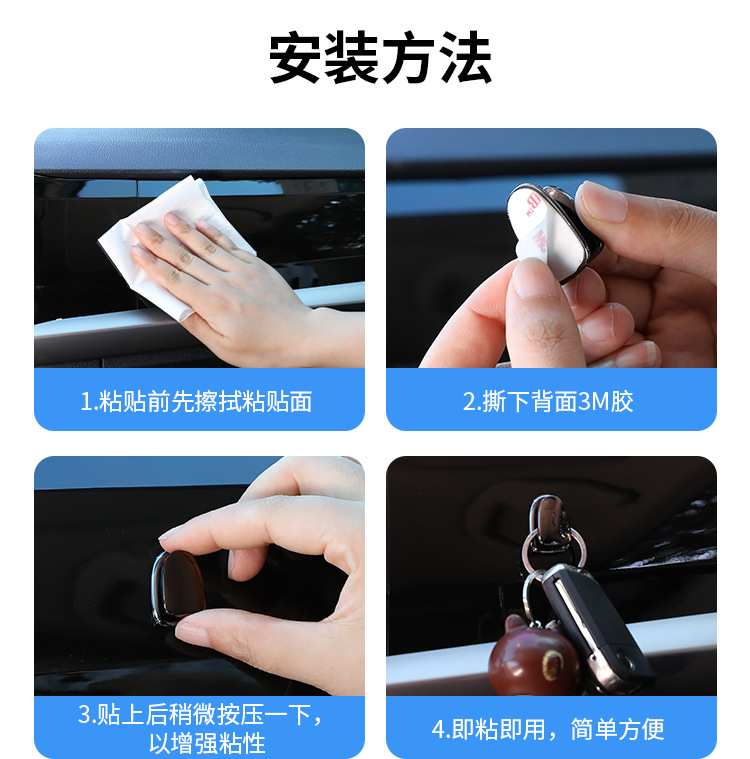 安装方法

1.粘贴前先擦拭粘贴面

2.撕下背面3M胶

3.贴上后稍微按压一下，以增强粘性

4.即粘即用，简单方便