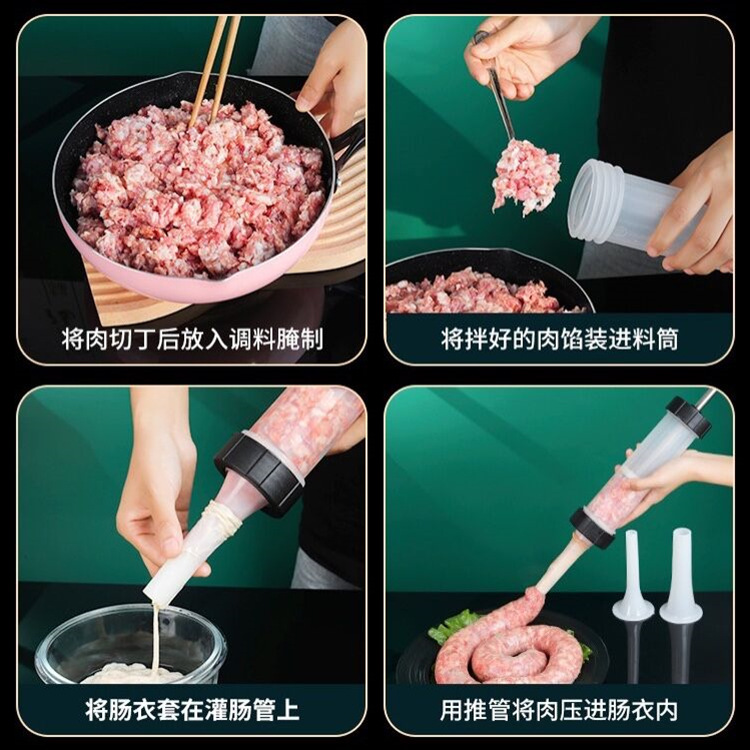 将肉切丁后放入调料腌制

将拌好的肉馅装进料筒

将肠衣套在灌肠管上

用推管将肉压进肠衣内