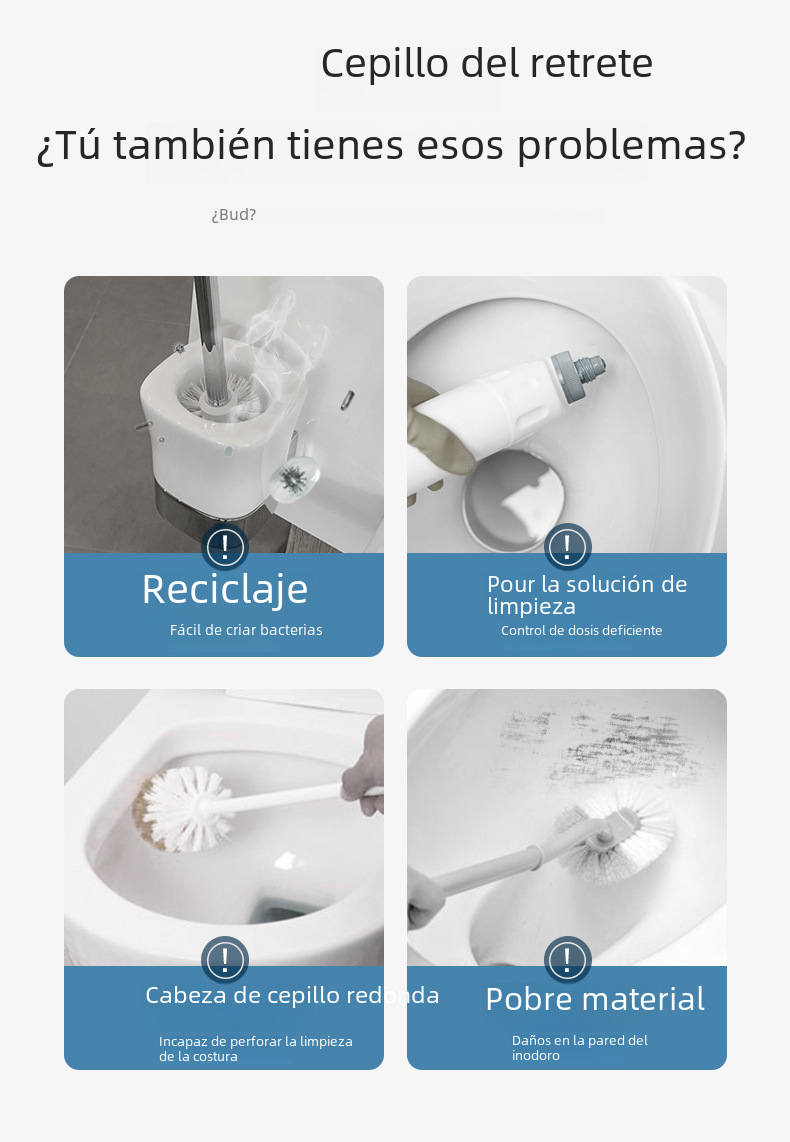 Cepillo del retrete

¿Tú también tienes esos problemas?

¿Bud?

!

Reciclaje

Fácil de criar bacterias

!

Pour la solución de limpieza

Control de dosis deficiente

!

Cabeza de cepillo redonda

Incapaz de perforar la limpieza de la costura

!

Pobre material

Daños en la pared del inodoro