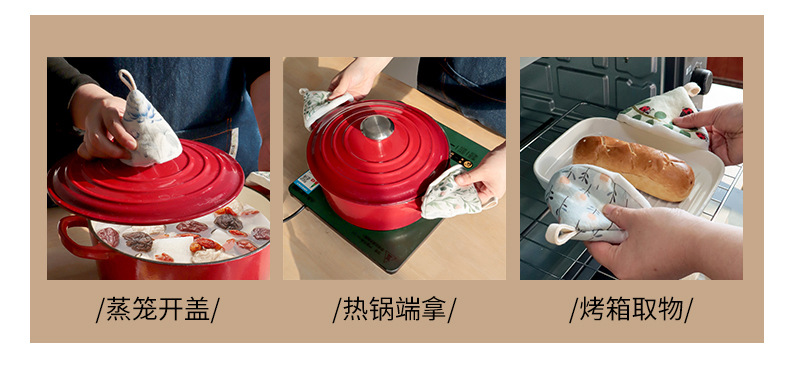 /蒸笼开盖/

/热锅端拿/

/烤箱取物/