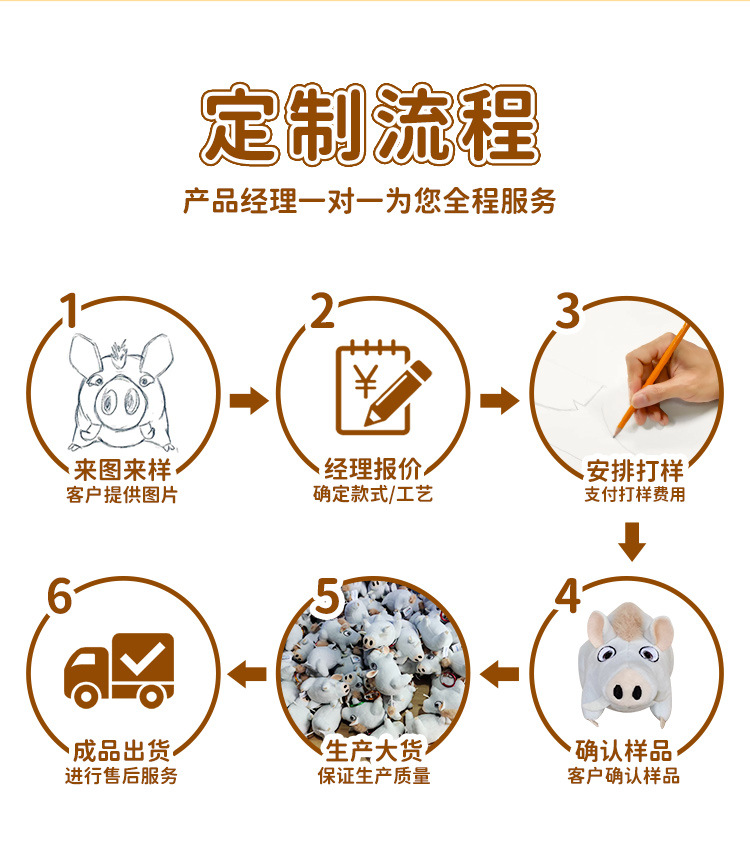 定制流程

产品经理一对一为您全程服务

1
来图来样
客户提供图片

2
¥
经理报价
确定款式/工艺

3
安排打样
支付打样费用

4
确认样品
客户确认样品

5
生产大货
保证生产质量

6
成品出货
进行售后服务