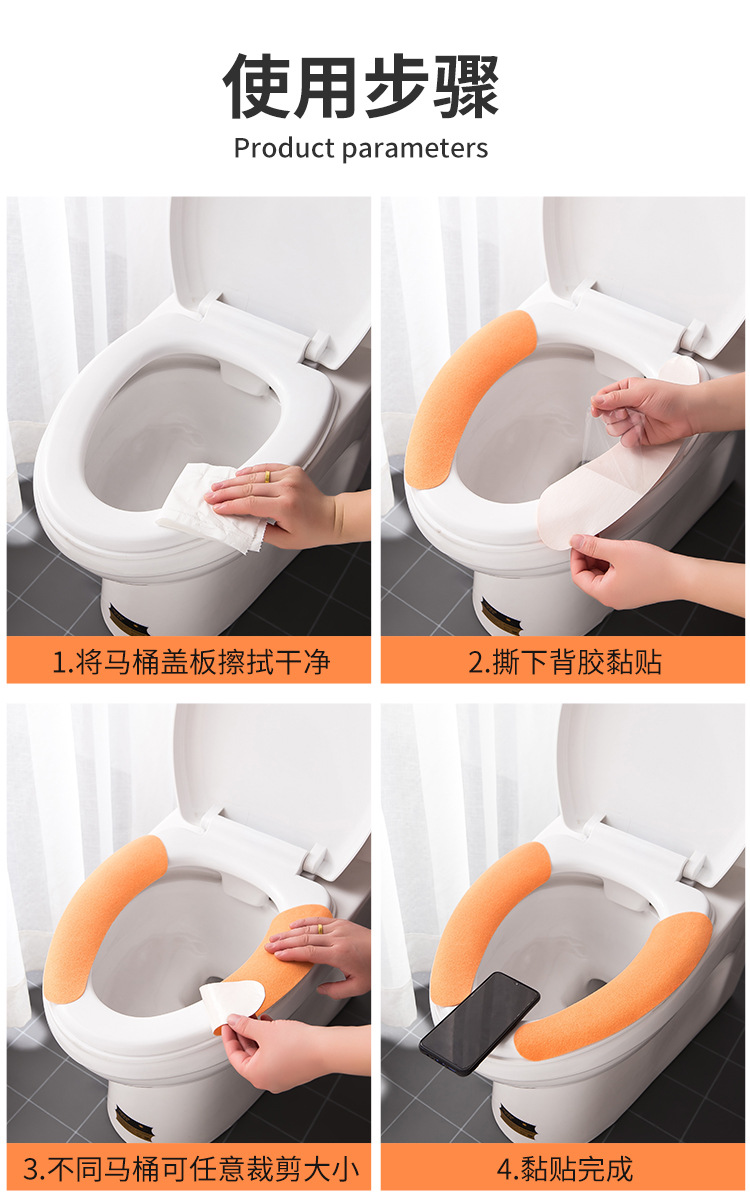 使用步骤

Product parameters

1.将马桶盖板擦拭干净

2.撕下背胶黏贴

3.不同马桶可任意裁剪大小

4.黏贴完成