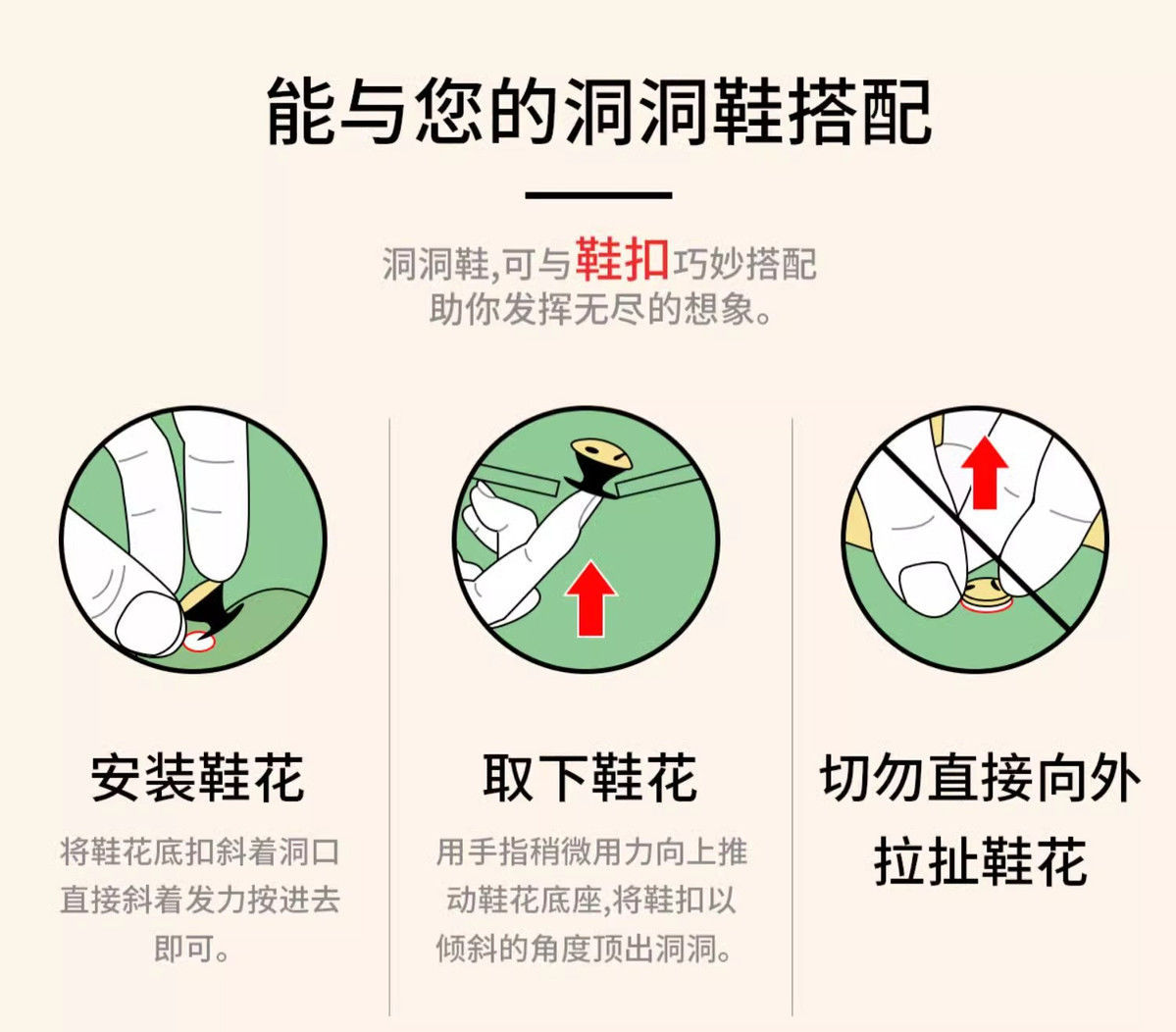 能与您的洞洞鞋搭配

洞洞鞋,可与鞋扣巧妙搭配
助你发挥无尽的想象。

安装鞋花

将鞋花底扣斜着洞口直接斜着发力按进去即可。

取下鞋花

用手指稍微用力向上推动鞋花底座,将鞋扣以倾斜的角度顶出洞洞。

切勿直接向外拉扯鞋花