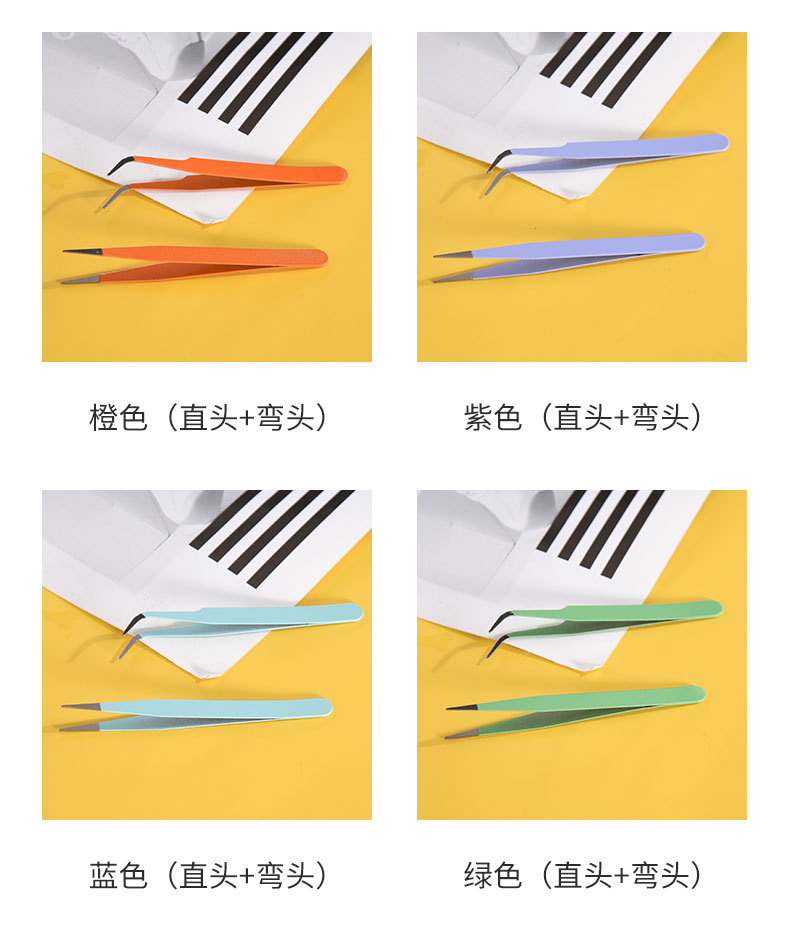 橙色（直头+弯头）

紫色（直头+弯头）

蓝色（直头+弯头）

绿色（直头+弯头）