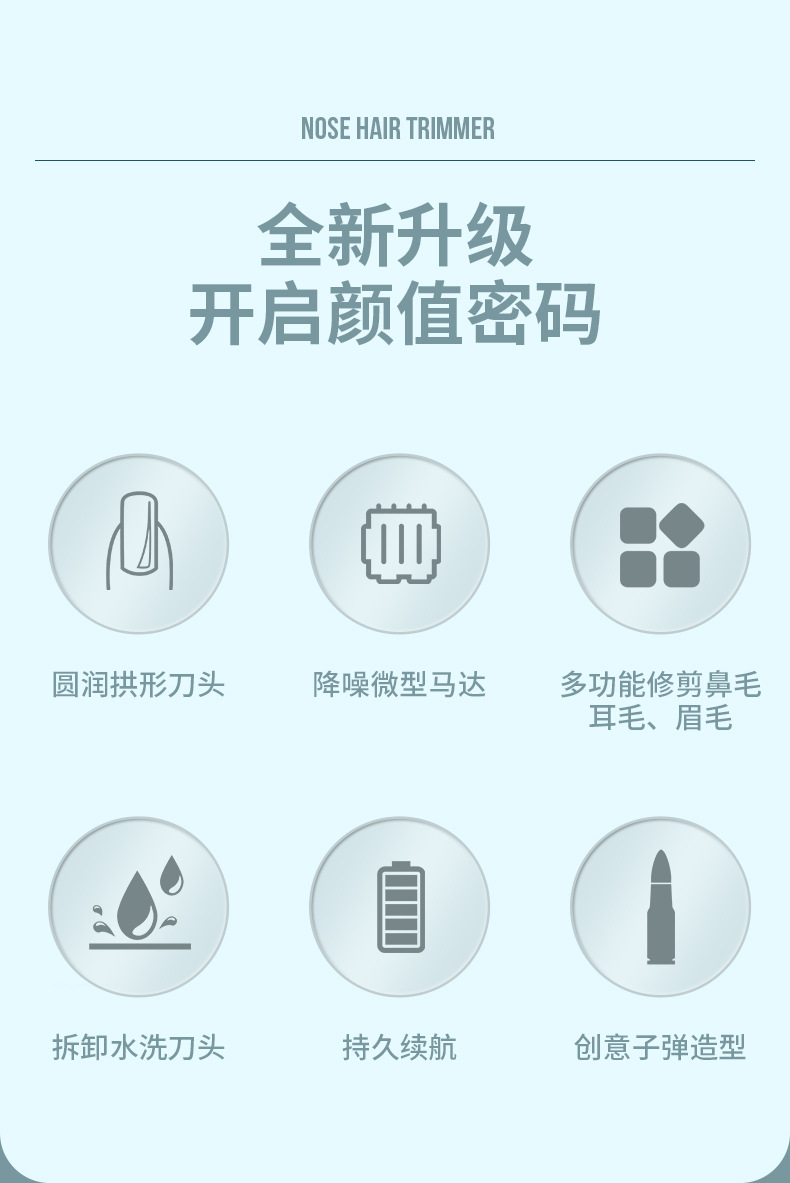 NOSE HAIR TRIMMER

全新升级
开启颜值密码

圆润拱形刀头

降噪微型马达

多功能修剪鼻毛
耳毛、眉毛

拆卸水洗刀头

持久续航

创意子弹造型