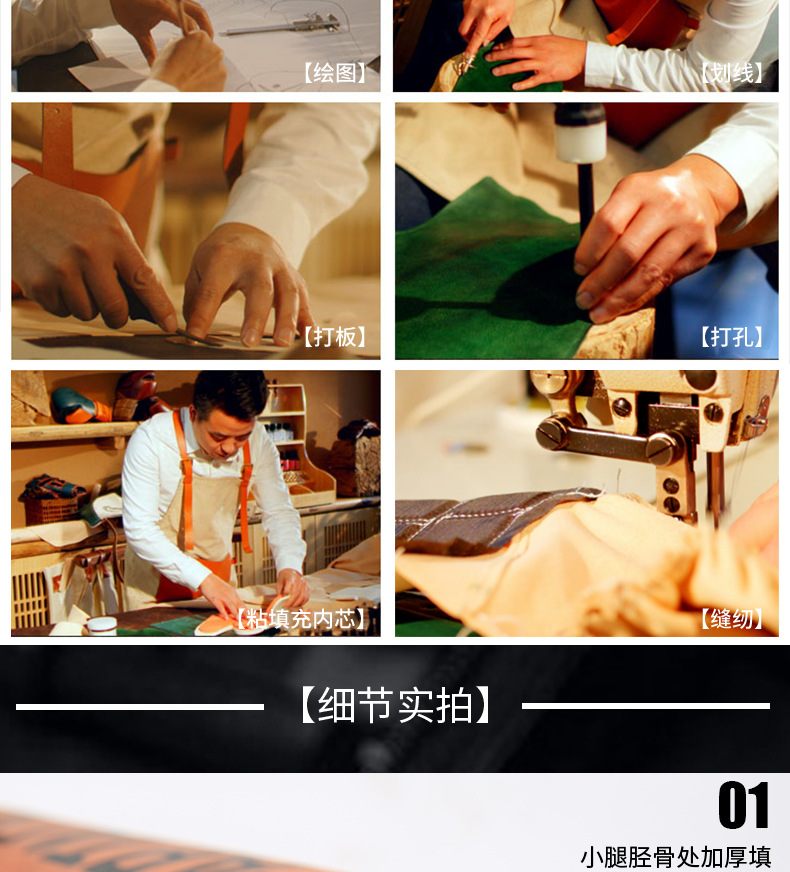 【绘图】

【划线】

【打板】

【打孔】

【粘填充内芯】

【缝纫】

【细节实拍】

01

小腿胫骨处加厚填