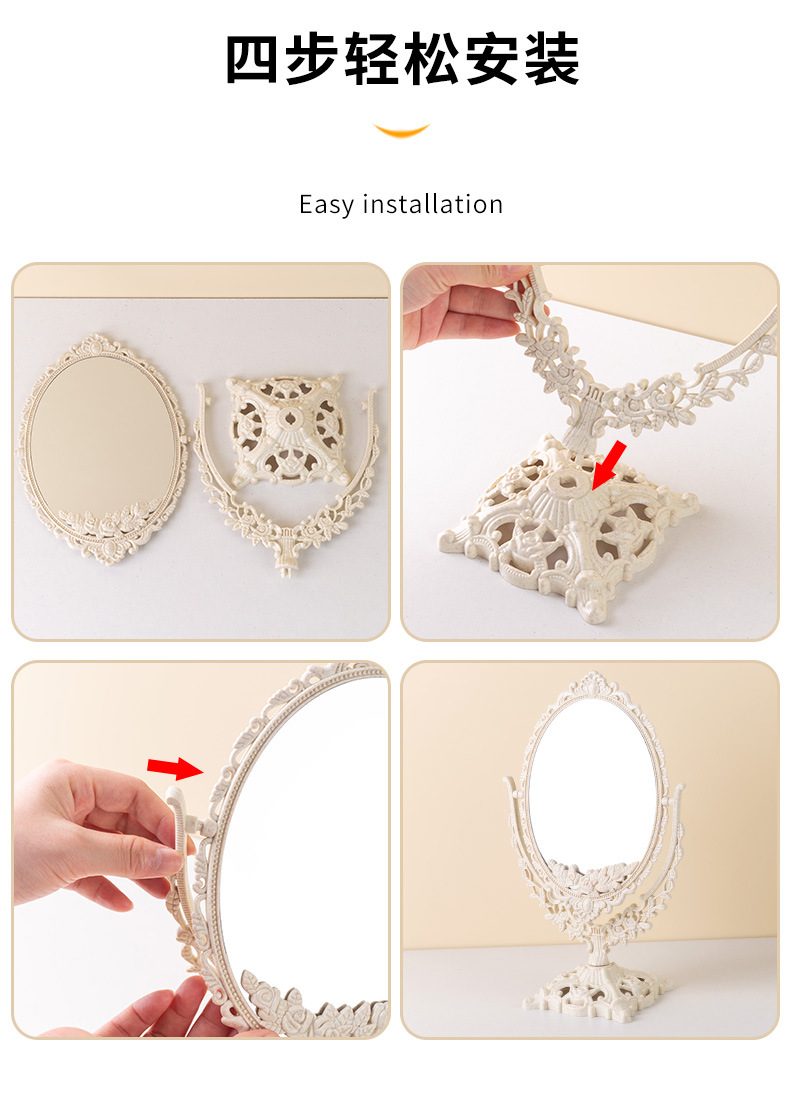 四步轻松安装

Easy installation