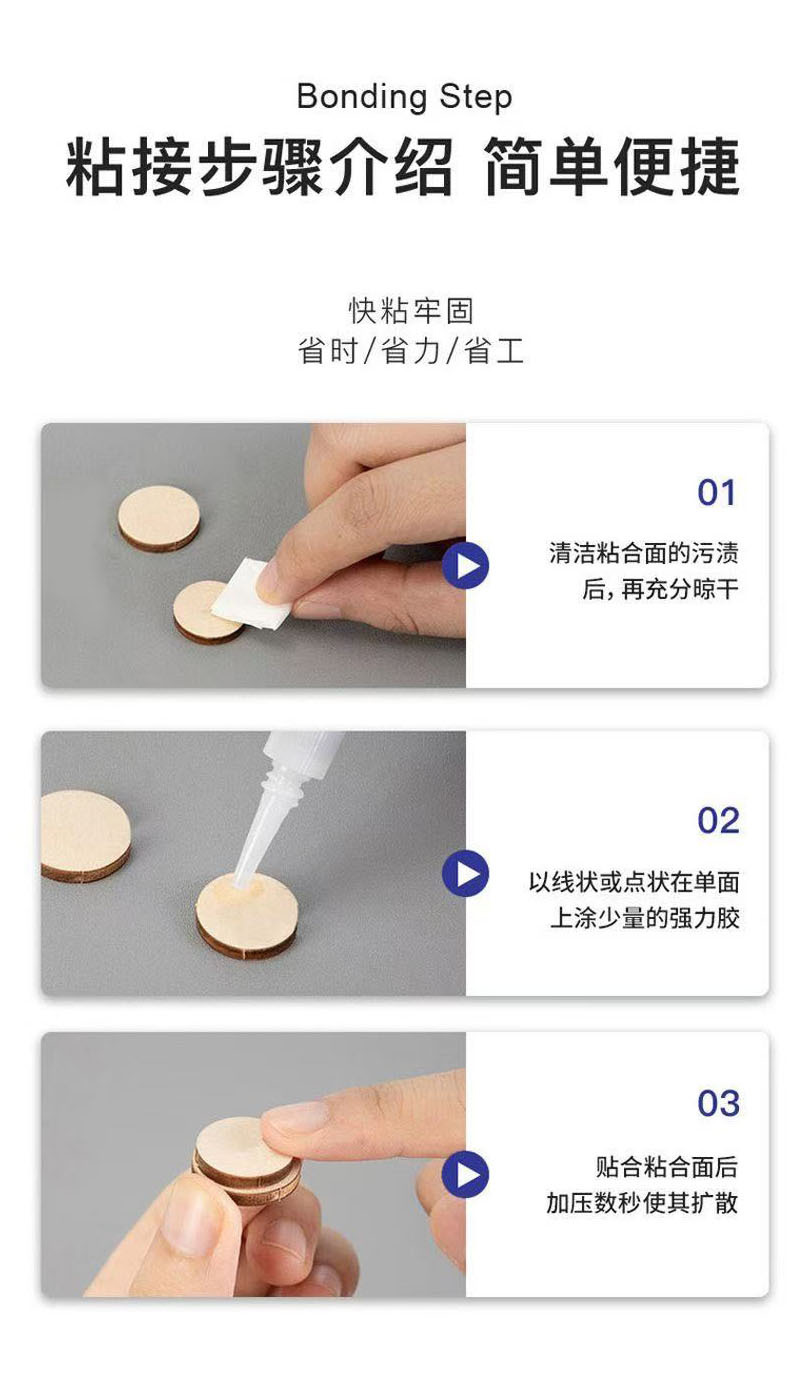 Bonding Step

粘接步骤介绍 简单便捷

快粘牢固
省时/省力/省工

01
清洁粘合面的污渍后，再充分晾干

02
以线状或点状在单面上涂少量的强力胶

03
贴合粘合面后加压数秒使其扩散