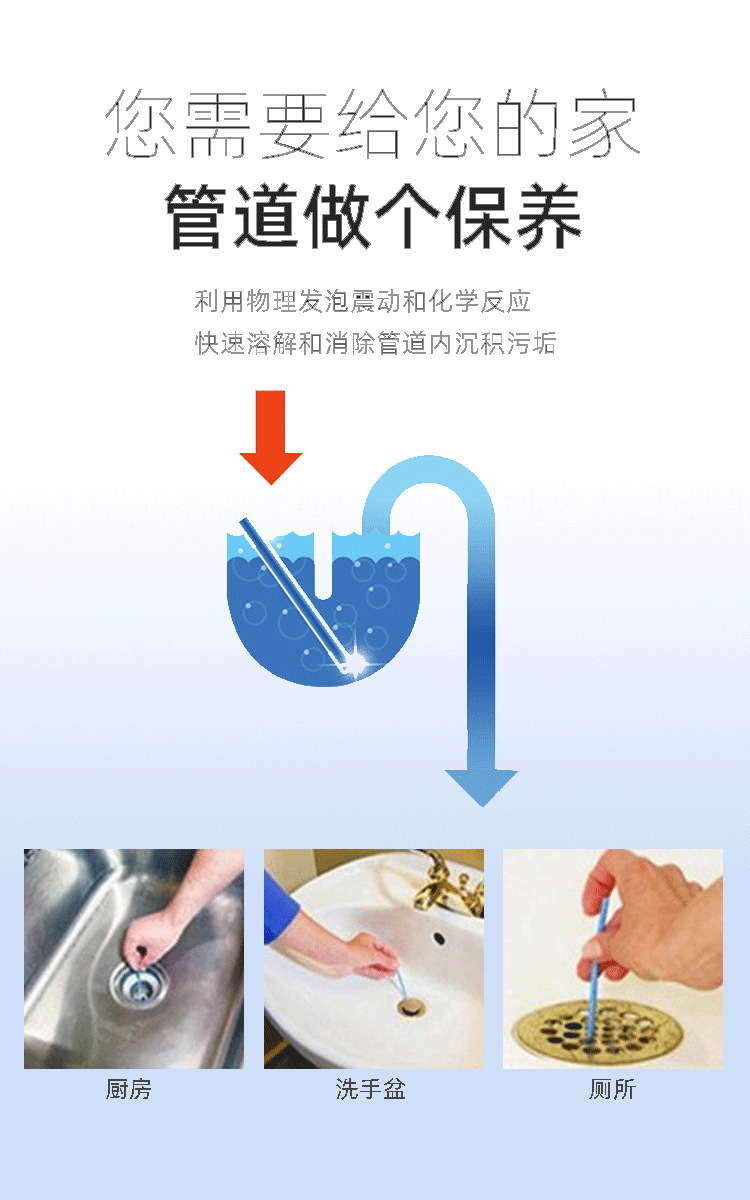 您需要给您的家
管道做个保养

利用物理发泡震动和化学反应
快速溶解和消除管道内沉积污垢

厨房

洗手盆

厕所