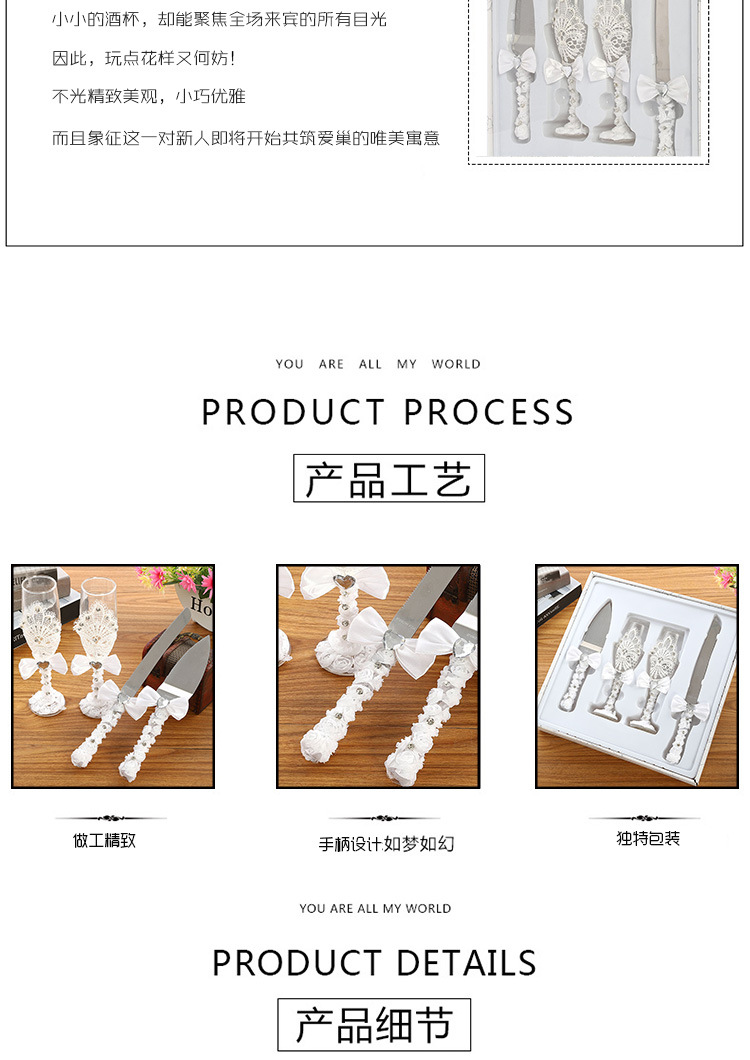 小小的酒杯，却能聚焦全场来宾的所有目光

因此，玩点花样又何妨！

不光精致美观，小巧优雅

而且象征这一对新人即将开始共筑爱巢的唯美寓意

YOU ARE ALL MY WORLD

PRODUCT PROCESS

产品工艺

Ho

做工精致

手柄设计如梦如幻

独特包装

YOU ARE ALL MY WORLD

PRODUCT DETAILS

产品细节