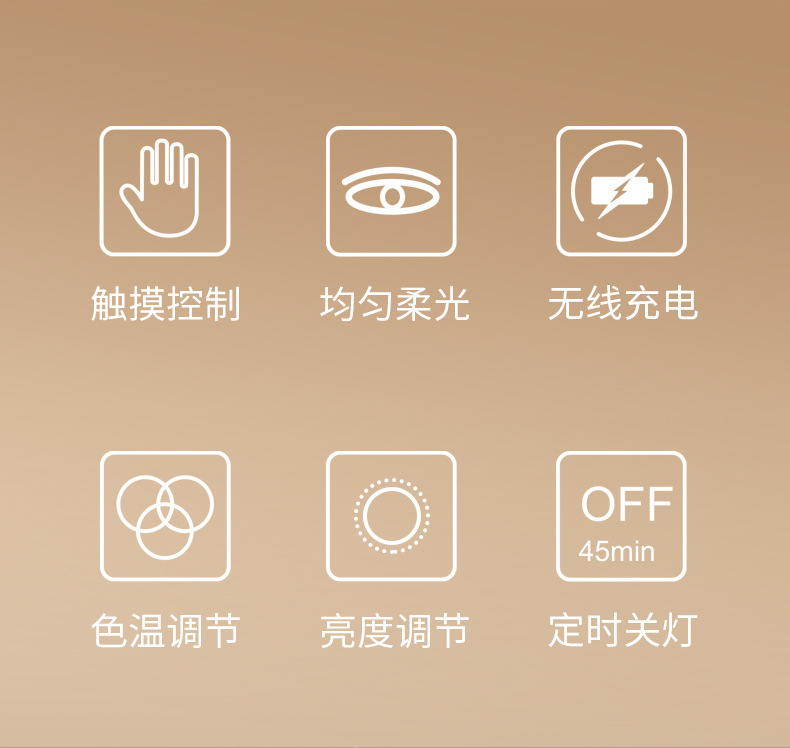 触摸控制

均匀柔光

无线充电

色温调节

亮度调节

OFF
45min

定时关灯