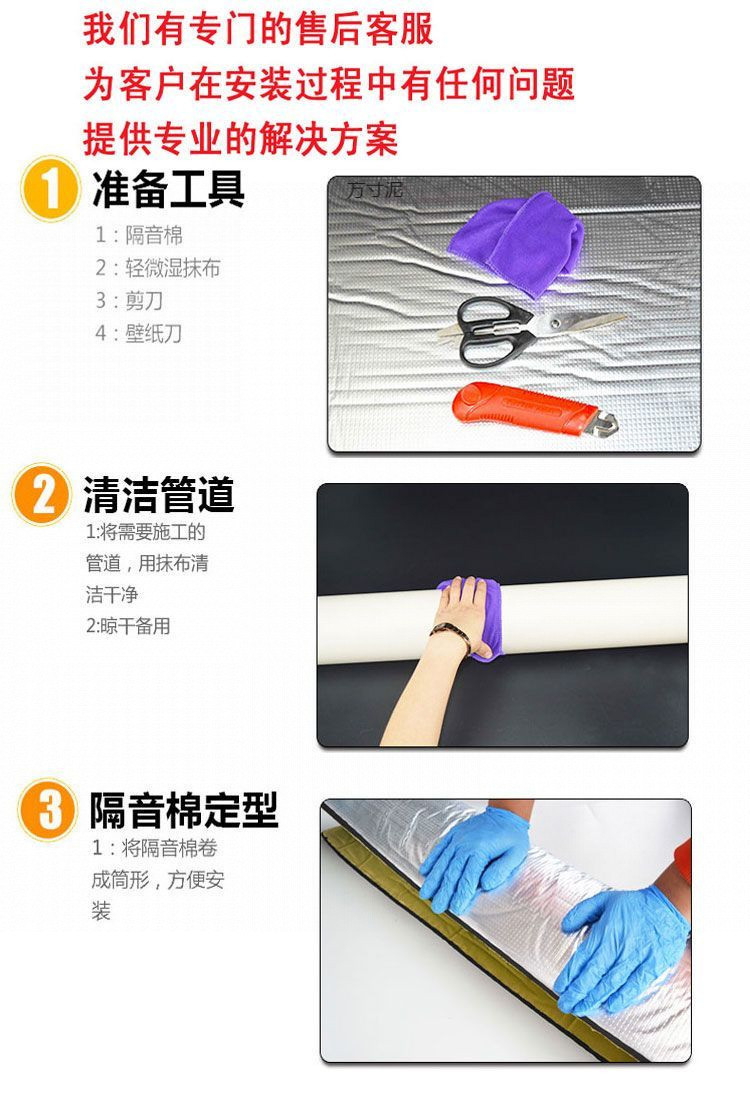 我们有专门的售后客服
为客户在安装过程中有任何问题
提供专业的解决方案

1 准备工具
1：隔音棉
2：轻微湿抹布
3：剪刀
4：壁纸刀

万寸泥

2 清洁管道
1:将需要施工的管道，用抹布清洁干净
2:晾干备用

3 隔音棉定型
1：将隔音棉卷成筒形，方便安装