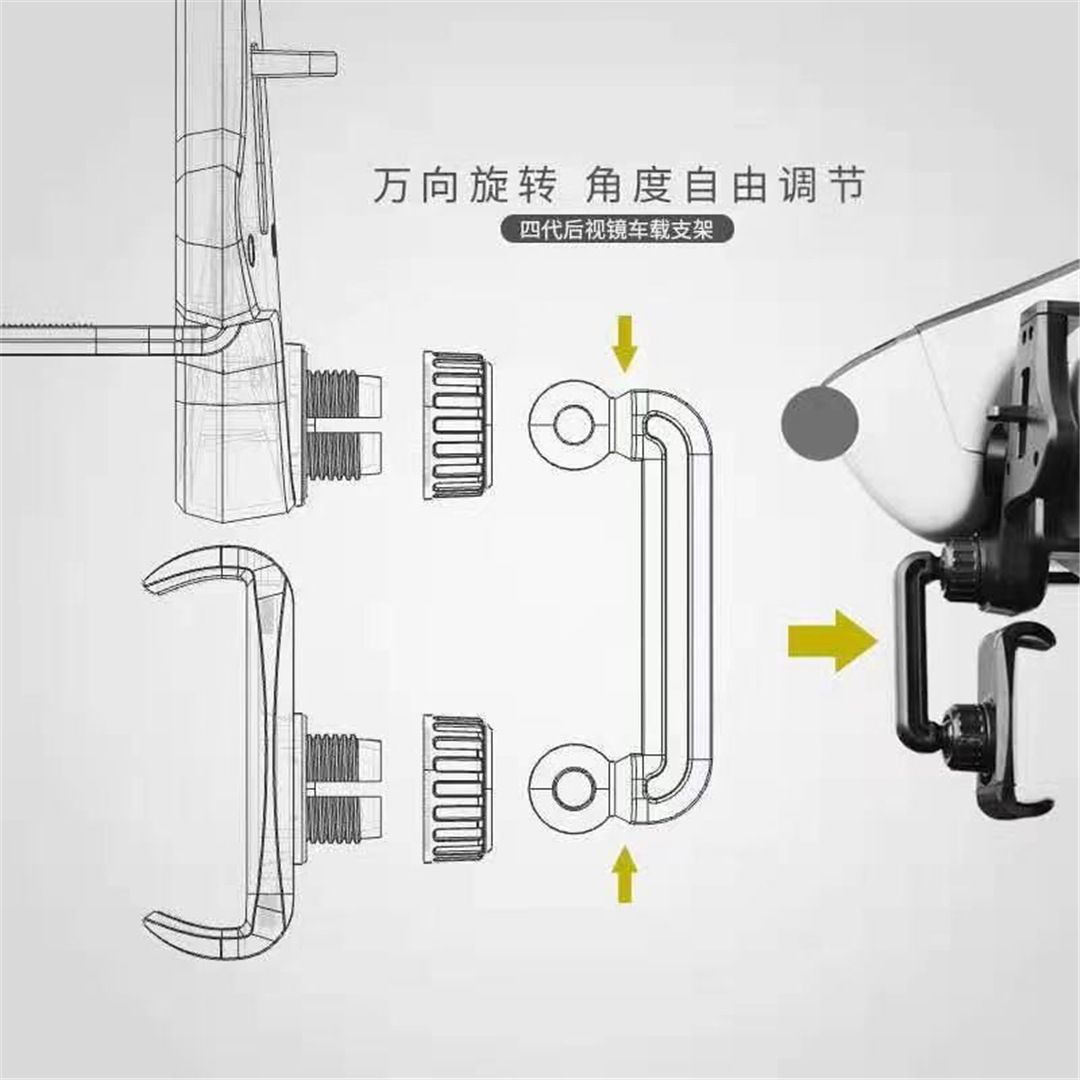 万向旋转 角度自由调节

四代后视镜车载支架