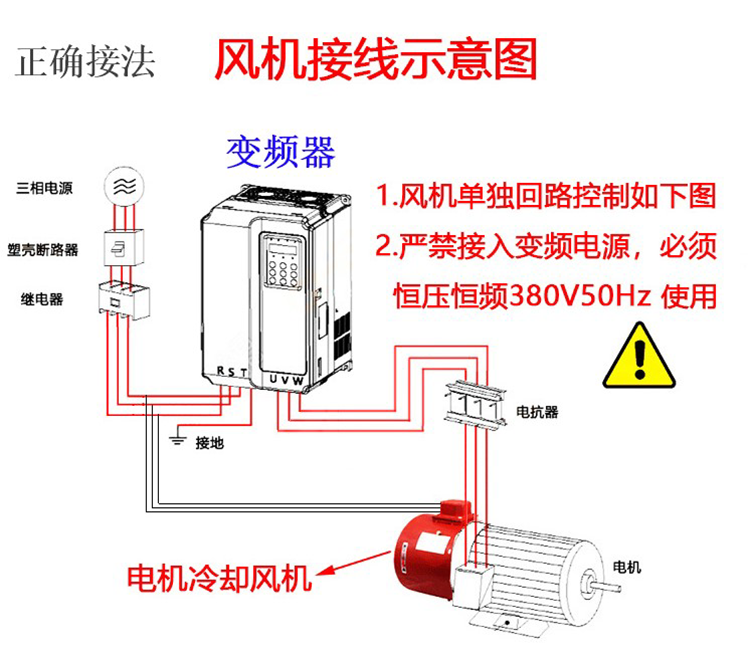 正确接法 风机接线示意图

变频器

三相电源

塑壳断路器

继电器

1.风机单独回路控制如下图

2.严禁接入变频电源，必须恒压恒频380V50Hz 使用

R S T

U V W

电抗器

接地

电机冷却风机

电机