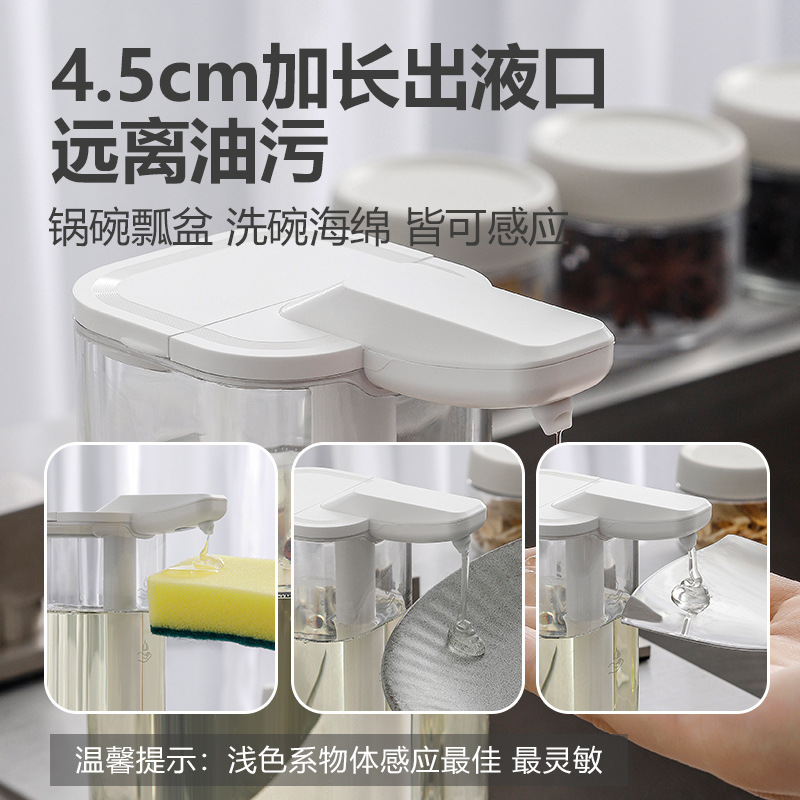 4.5cm加长出液口
远离油污

锅碗瓢盆 洗碗海绵 皆可感应

温馨提示：浅色系物体感应最佳 最灵敏