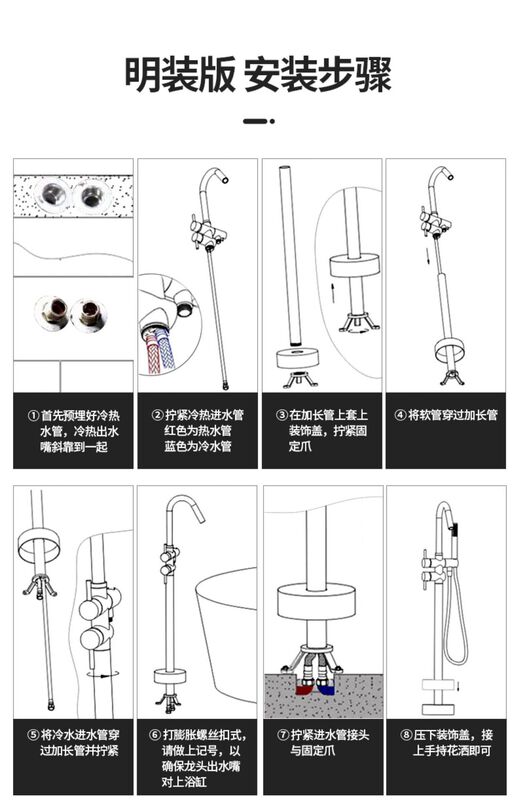 明装版 安装步骤

①首先预埋好冷热水管，冷热出水嘴斜靠到一起

②拧紧冷热进水管
红色为热水管
蓝色为冷水管

③在加长管上套上装饰盖，拧紧固定爪

④将软管穿过加长管

⑤将冷水进水管穿过加长管并拧紧

⑥打膨胀螺丝扣式，请做上记号，以确保龙头出水嘴对上浴缸

⑦拧紧进水管接头与固定爪

⑧压下装饰盖，接上手持花洒即可