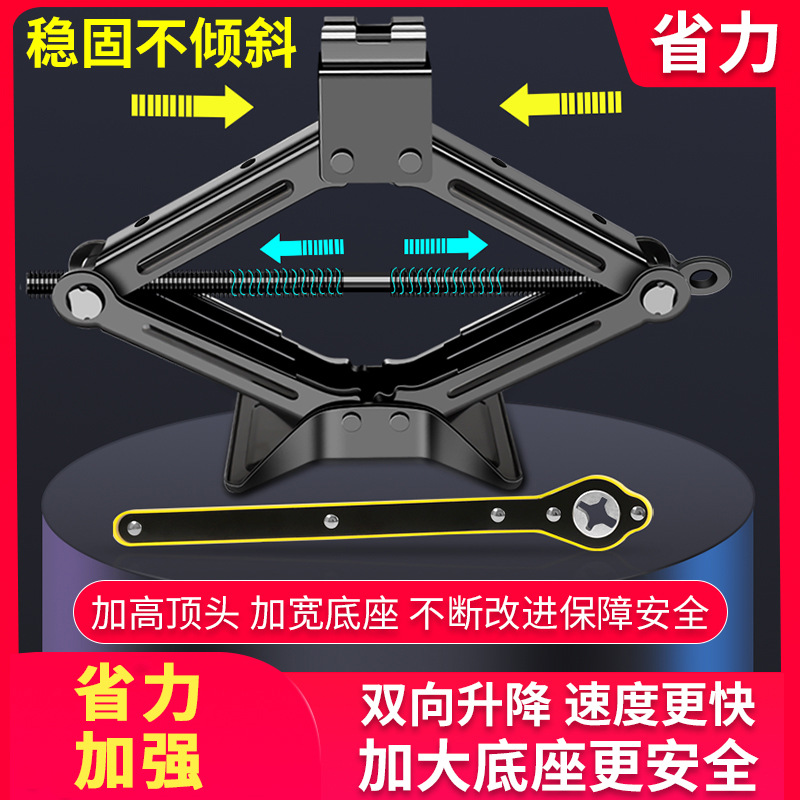 稳固不倾斜

省力

加高顶头 加宽底座 不断改进保障安全

省力
加强

双向升降 速度更快
加大底座更安全