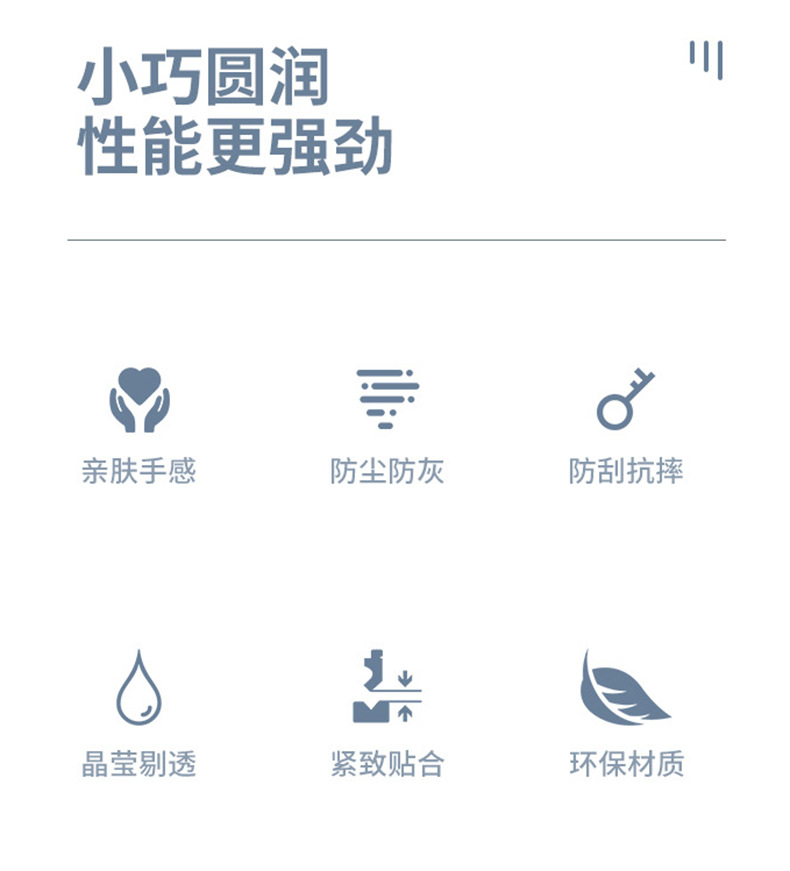 小巧圆润
性能更强劲

亲肤手感

防尘防灰

防刮抗摔

晶莹剔透

紧致贴合

环保材质