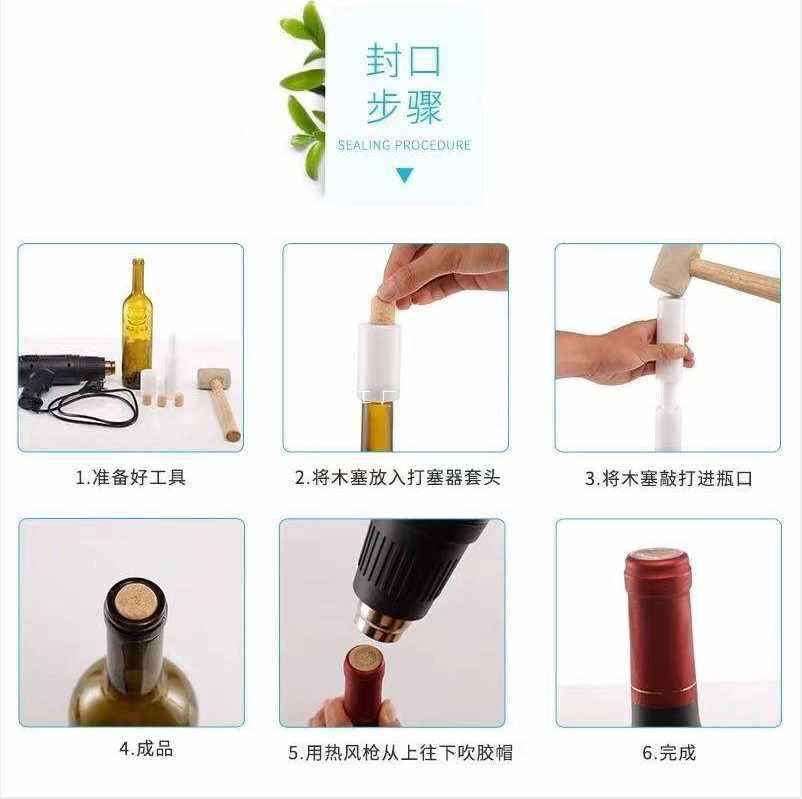 封口
步骤
SEALING PROCEDURE

1.准备好工具

2.将木塞放入打塞器套头

3.将木塞敲打进瓶口

4.成品

5.用热风枪从上往下吹胶帽

6.完成