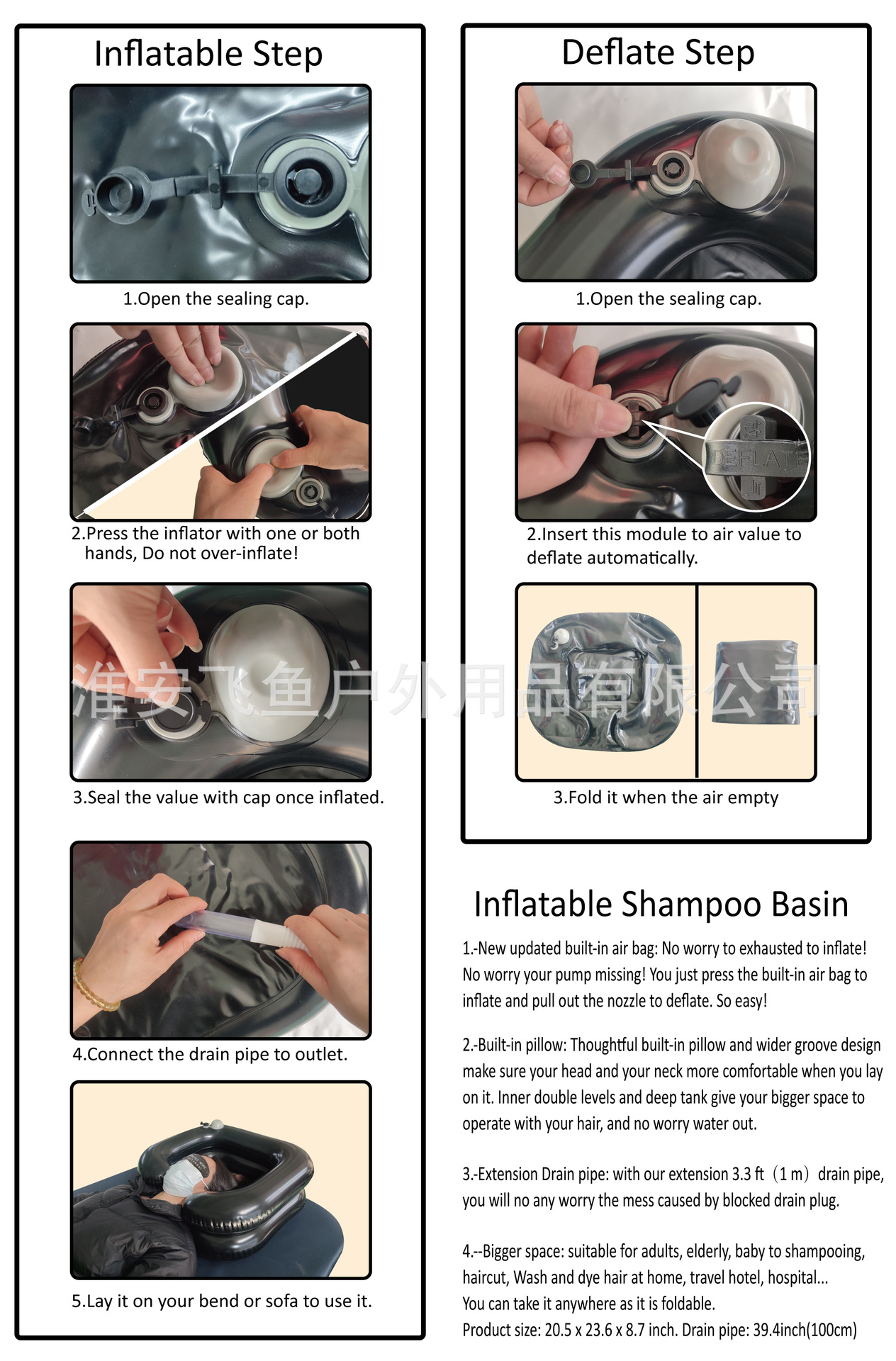 Inflatable Step

1.Open the sealing cap.

2.Press the inflator with one or both hands, Do not over-inflate!

3.Seal the value with cap once inflated.

4.Connect the drain pipe to outlet.

5.Lay it on your bend or sofa to use it.

Deflate Step

1.Open the sealing cap.

DEFLATE

2.Insert this module to air value to deflate automatically.

3.Fold it when the air empty

淮安飞鱼户外用品有限公司

Inflatable Shampoo Basin

1.-New updated built-in air bag: No worry to exhausted to inflate! No worry your pump missing! You just press the built-in air bag to inflate and pull out the nozzle to deflate. So easy!

2.-Built-in pillow: Thoughtful built-in pillow and wider groove design make sure your head and your neck more comfortable when you lay on it. Inner double levels and deep tank give your bigger space to operate with your hair, and no worry water out.

3.-Extension Drain pipe: with our extension 3.3 ft（1 m）drain pipe, you will no any worry the mess caused by blocked drain plug.

4.--Bigger space: suitable for adults, elderly, baby to shampooing, haircut, Wash and dye hair at home, travel hotel, hospital...
You can take it anywhere as it is foldable.
Product size: 20.5 x 23.6 x 8.7 inch. Drain pipe: 39.4inch(100cm)